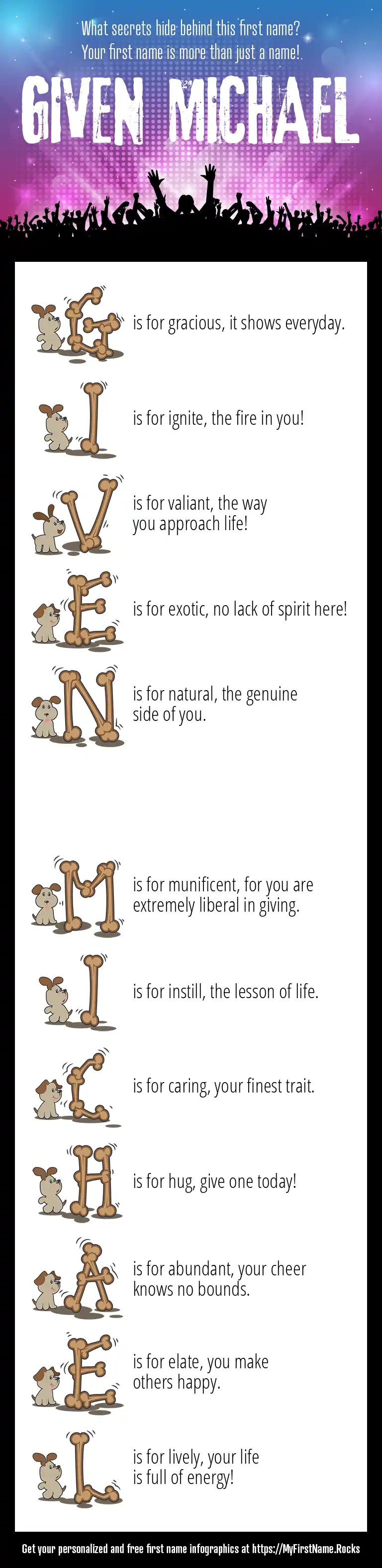 What secrets hide behind this first name?
Your first name is more than just a name!

GIVEN MICHAEL

G is for gracious, it shows everyday.

I is for ignite, the fire in you!

V is for valiant, the way you approach life!

E is for exotic, no lack of spirit here!

N is for natural, the genuine side of you.

M is for munificent, for you are extremely liberal in giving.

I is for instill, the lesson of life.

C is for caring, your finest trait.

H is for hug, give one today!

A is for abundant, your cheer knows no bounds.

E is for elate, you make others happy.

L is for lively, your life is full of energy!

Get your personalized and free first name infographics at https://MyFirstName.Rocks