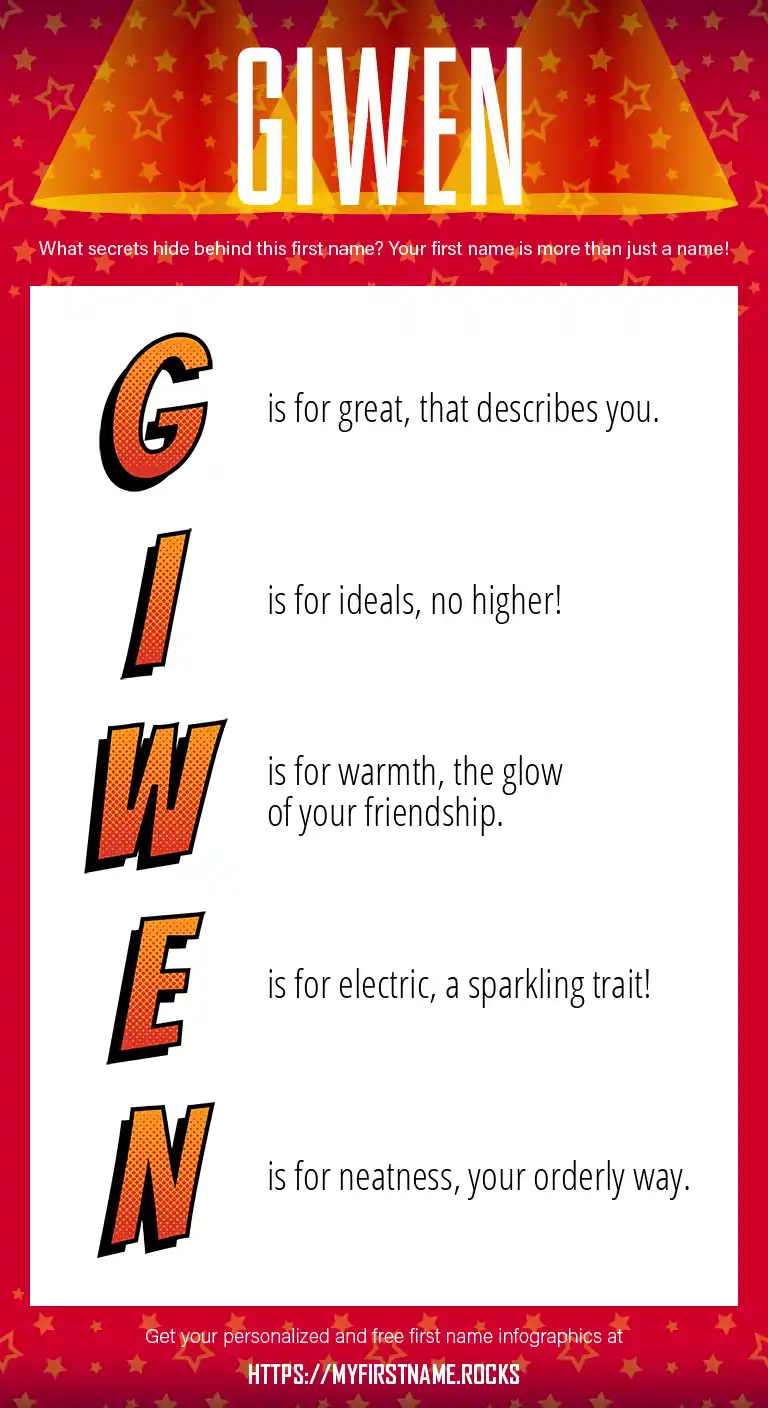 GIWEN

What secrets hide behind this first name? Your first name is more than just a name!

G is for great, that describes you.

I is for ideals, no higher!

W is for warmth, the glow of your friendship.

E is for electric, a sparkling trait!

N is for neatness, your orderly way.

Get your personalized and free first name infographics at

HTTPS://MYFIRSTNAME.ROCKS