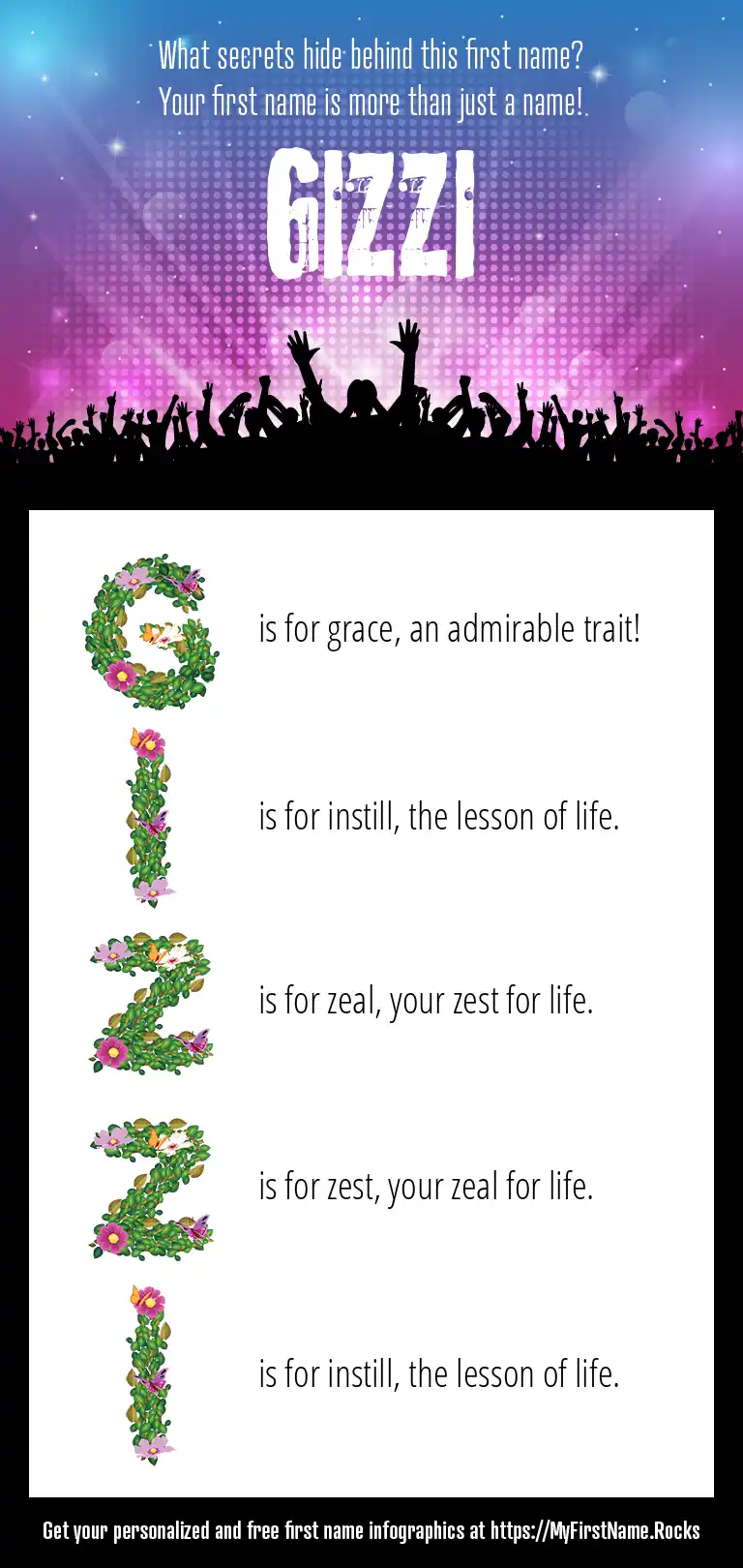 What secrets hide behind this first name?
Your first name is more than just a name!

GIZZI

G is for grace, an admirable trait!

I is for instill, the lesson of life.

Z is for zeal, your zest for life.

Z is for zest, your zeal for life.

I is for instill, the lesson of life.

Get your personalized and free first name infographics at https://MyFirstName.Rocks