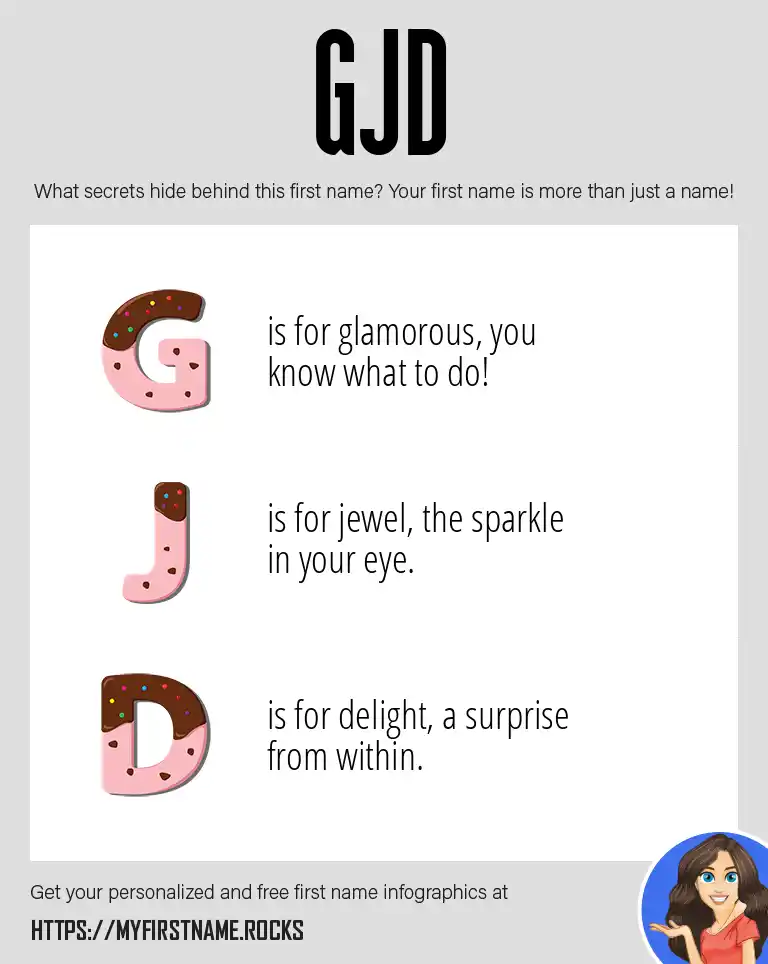 GJD

What secrets hide behind this first name? Your first name is more than just a name!

G is for glamorous, you know what to do!

J is for jewel, the sparkle in your eye.

D is for delight, a surprise from within.

Get your personalized and free first name infographics at

HTTPS://MYFIRSTNAME.ROCKS