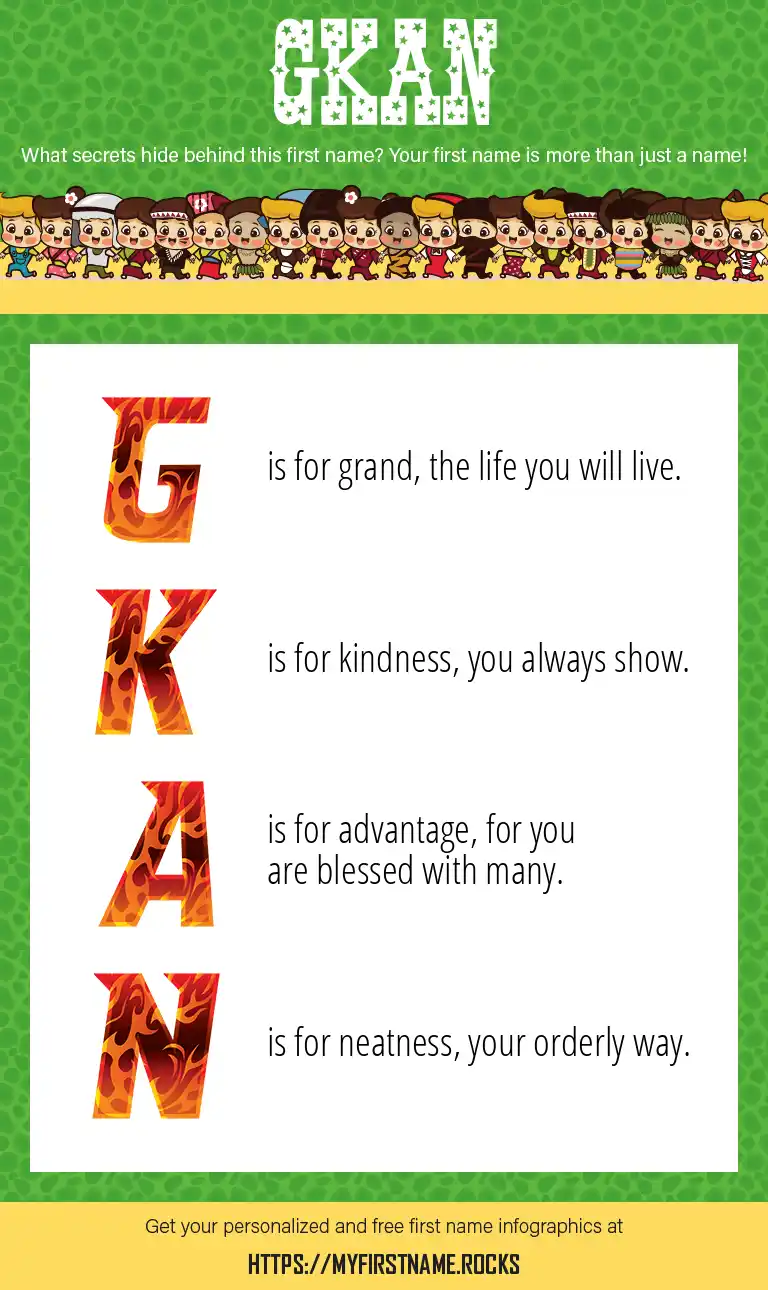 GKAN

What secrets hide behind this first name? Your first name is more than just a name!

G is for grand, the life you will live.

K is for kindness, you always show.

A is for advantage, for you are blessed with many.

N is for neatness, your orderly way.

Get your personalized and free first name infographics at

HTTPS://MYFIRSTNAME.ROCKS