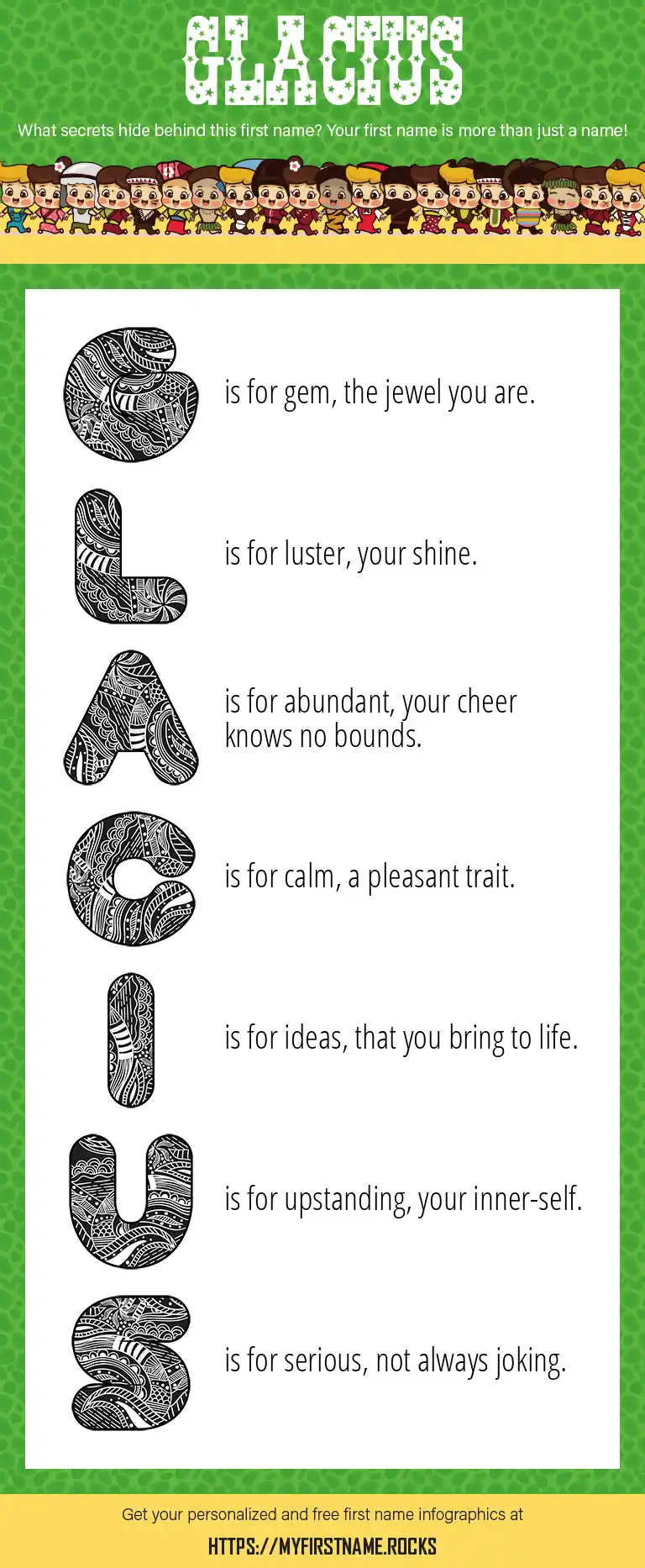 GLACIUS

What secrets hide behind this first name? Your first name is more than just a name!

G is for gem, the jewel you are.

L is for luster, your shine.

A is for abundant, your cheer knows no bounds.

C is for calm, a pleasant trait.

I is for ideas, that you bring to life.

U is for upstanding, your inner-self.

S is for serious, not always joking.

Get your personalized and free first name infographics at

HTTPS://MYFIRSTNAME.ROCKS