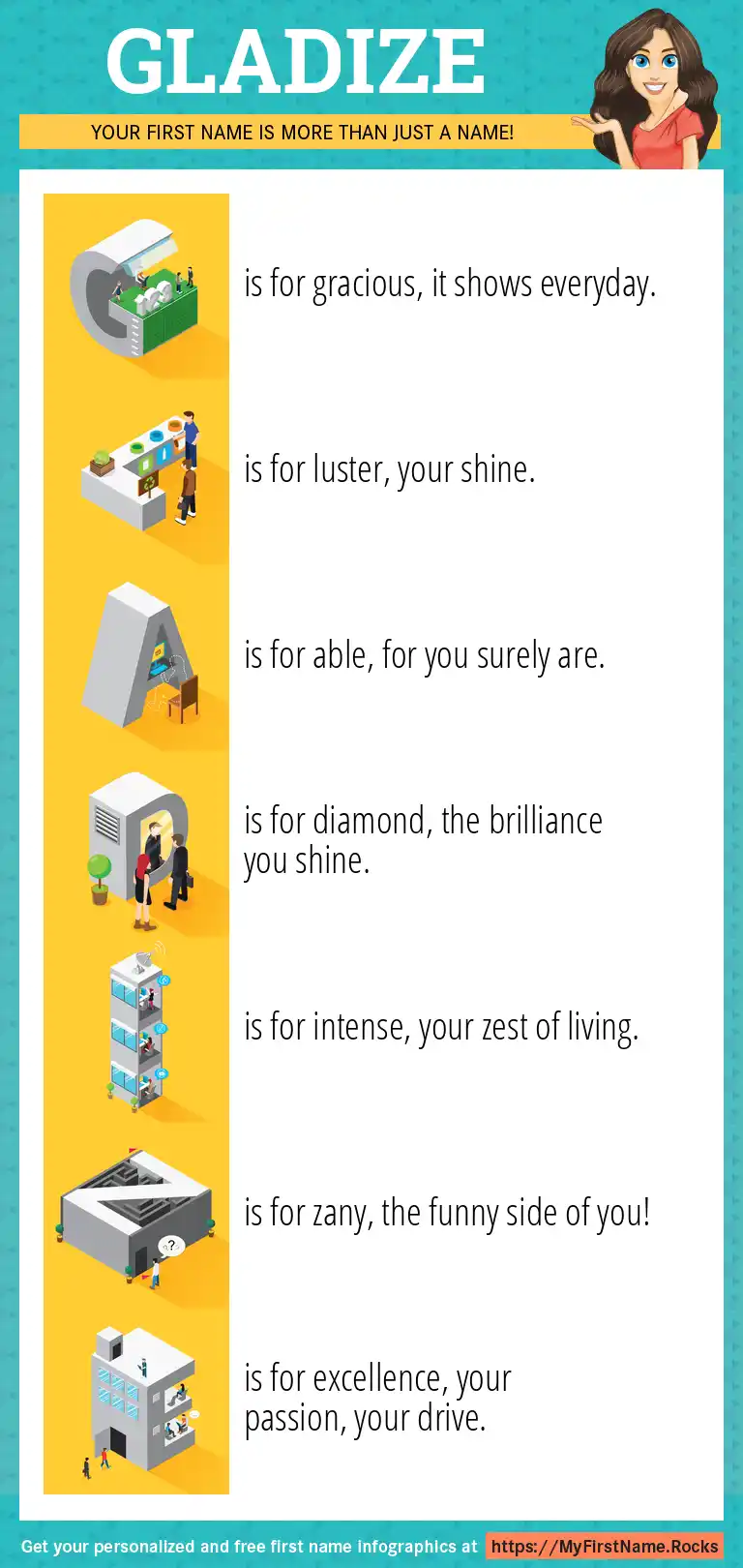 GLADIZE

YOUR FIRST NAME IS MORE THAN JUST A NAME!

G is for gracious, it shows everyday.

L is for luster, your shine.

A is for able, for you surely are.

D is for diamond, the brilliance you shine.

I is for intense, your zest of living.

Z is for zany, the funny side of you!

E is for excellence, your passion, your drive.

Get your personalized and free first name infographics at https://MyFirstName.Rocks