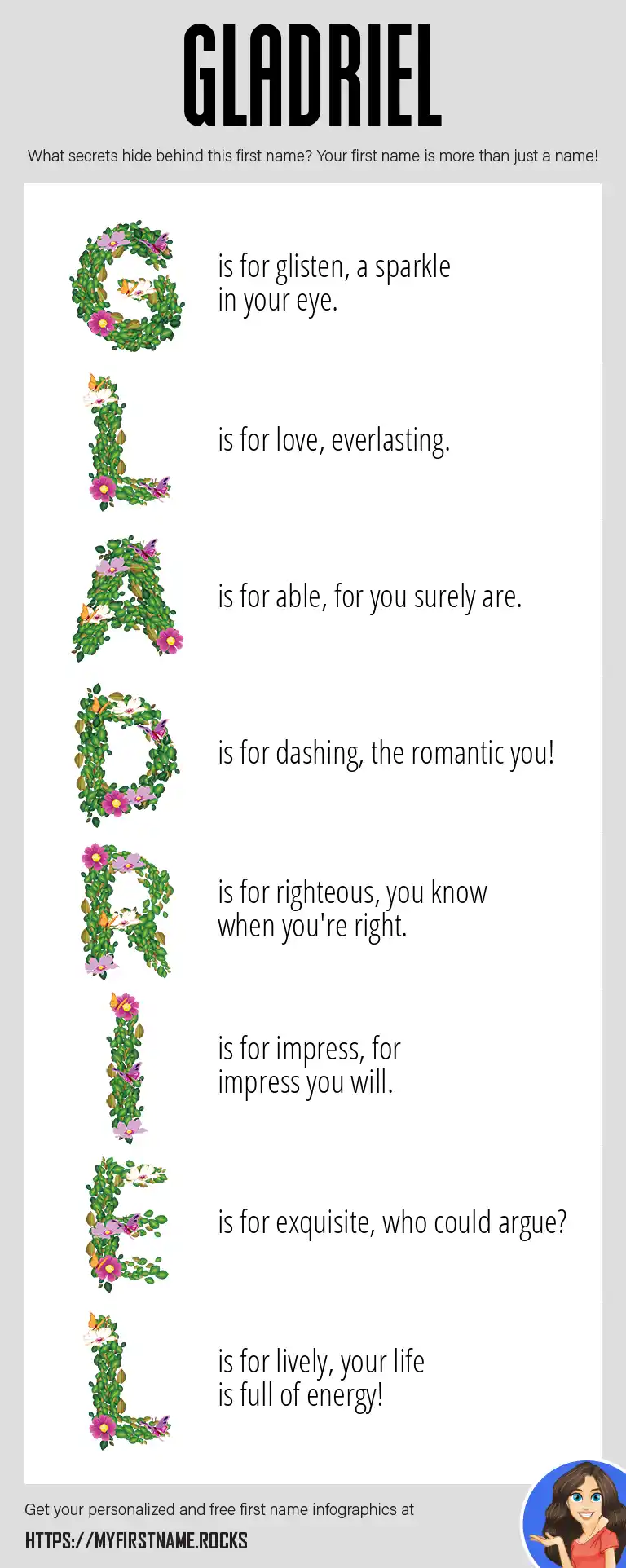 GLADRIEL

What secrets hide behind this first name? Your first name is more than just a name!

G is for glisten, a sparkle in your eye.

L is for love, everlasting.

A is for able, for you surely are.

D is for dashing, the romantic you!

R is for righteous, you know when you're right.

I is for impress, for impress you will.

E is for exquisite, who could argue?

L is for lively, your life is full of energy!

Get your personalized and free first name infographics at

HTTPS://MYFIRSTNAME.ROCKS