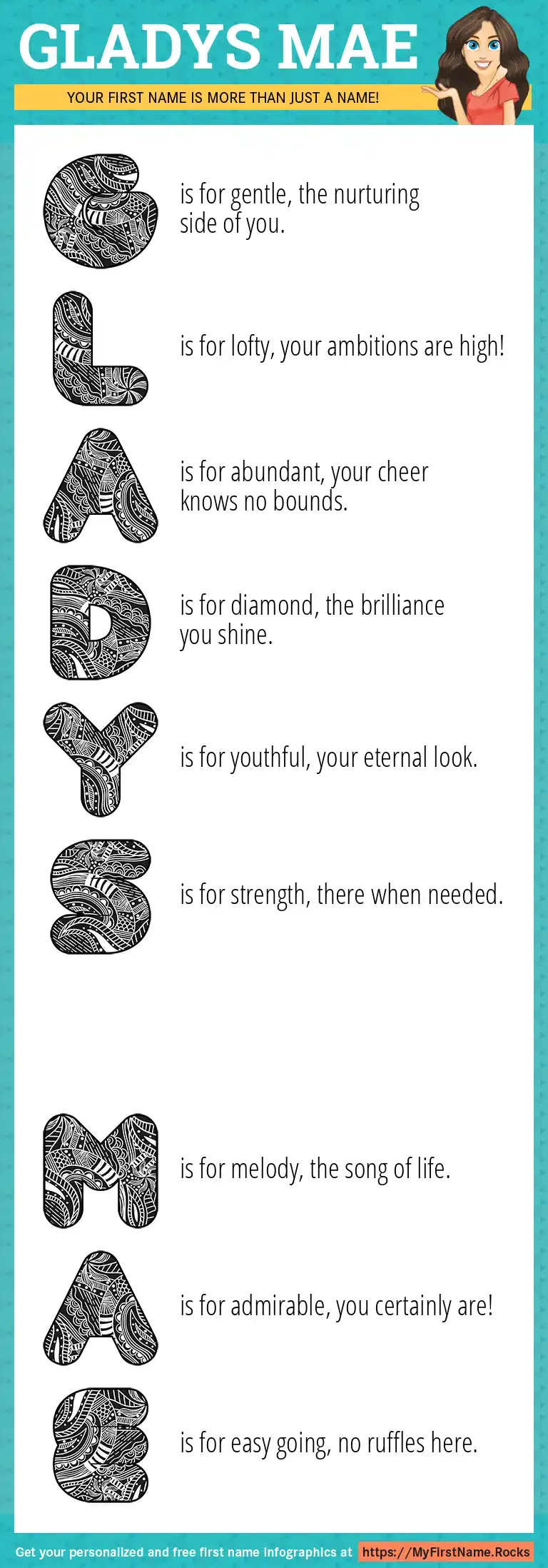 GLADYS MAE

YOUR FIRST NAME IS MORE THAN JUST A NAME!

G is for gentle, the nurturing side of you.

L is for lofty, your ambitions are high!

A is for abundant, your cheer knows no bounds.

D is for diamond, the brilliance you shine.

Y is for youthful, your eternal look.

S is for strength, there when needed.

M is for melody, the song of life.

A is for admirable, you certainly are!

E is for easy going, no ruffles here.

Get your personalized and free first name infographics at https://MyFirstName.Rocks