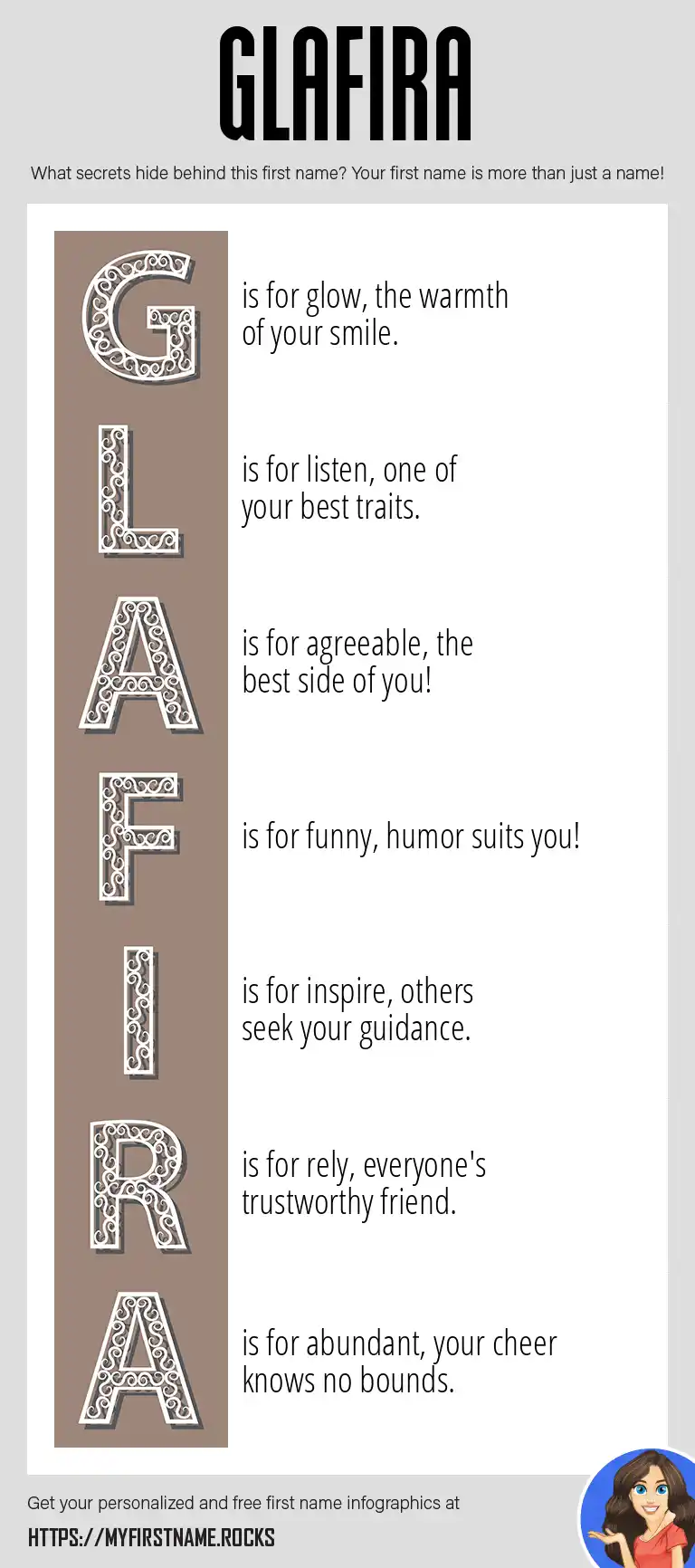 GLAFIRA

What secrets hide behind this first name? Your first name is more than just a name!

G is for glow, the warmth of your smile.

L is for listen, one of your best traits.

A is for agreeable, the best side of you!

F is for funny, humor suits you!

I is for inspire, others seek your guidance.

R is for rely, everyone's trustworthy friend.

A is for abundant, your cheer knows no bounds.

Get your personalized and free first name infographics at

HTTPS://MYFIRSTNAME.ROCKS