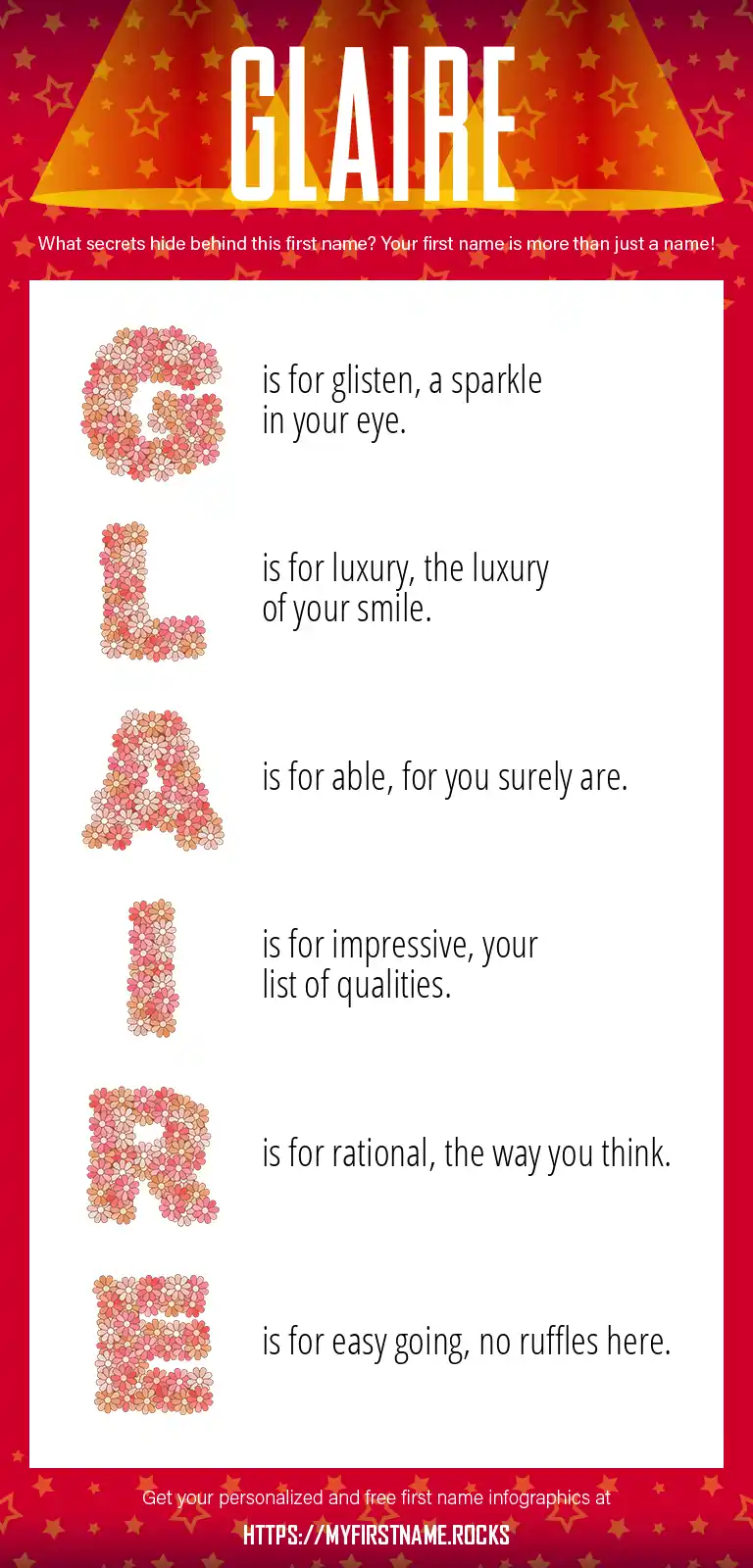 GLAIRE

What secrets hide behind this first name? Your first name is more than just a name!

G is for glisten, a sparkle in your eye.

L is for luxury, the luxury of your smile.

A is for able, for you surely are.

I is for impressive, your list of qualities.

R is for rational, the way you think.

E is for easy going, no ruffles here.

Get your personalized and free first name infographics at

HTTPS://MYFIRSTNAME.ROCKS