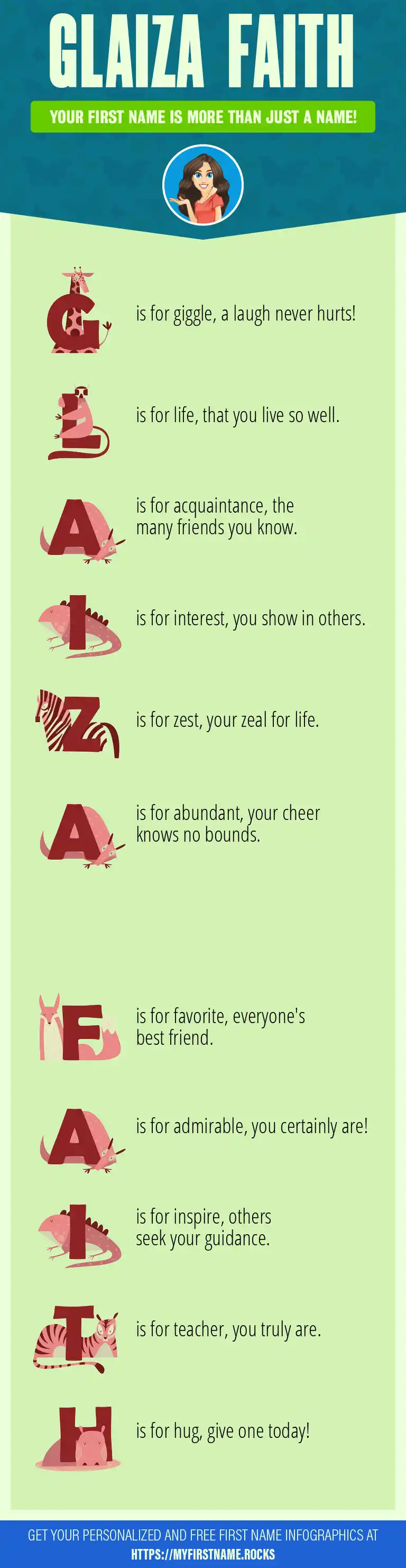 GLAIZA FAITH

YOUR FIRST NAME IS MORE THAN JUST A NAME!

G is for giggle, a laugh never hurts!

L is for life, that you live so well.

A is for acquaintance, the many friends you know.

I is for interest, you show in others.

Z is for zest, your zeal for life.

A is for abundant, your cheer knows no bounds.

F is for favorite, everyone's best friend.

A is for admirable, you certainly are!

I is for inspire, others seek your guidance.

T is for teacher, you truly are.

H is for hug, give one today!

GET YOUR PERSONALIZED AND FREE FIRST NAME INFOGRAPHICS AT HTTPS://MYFIRSTNAME.ROCKS