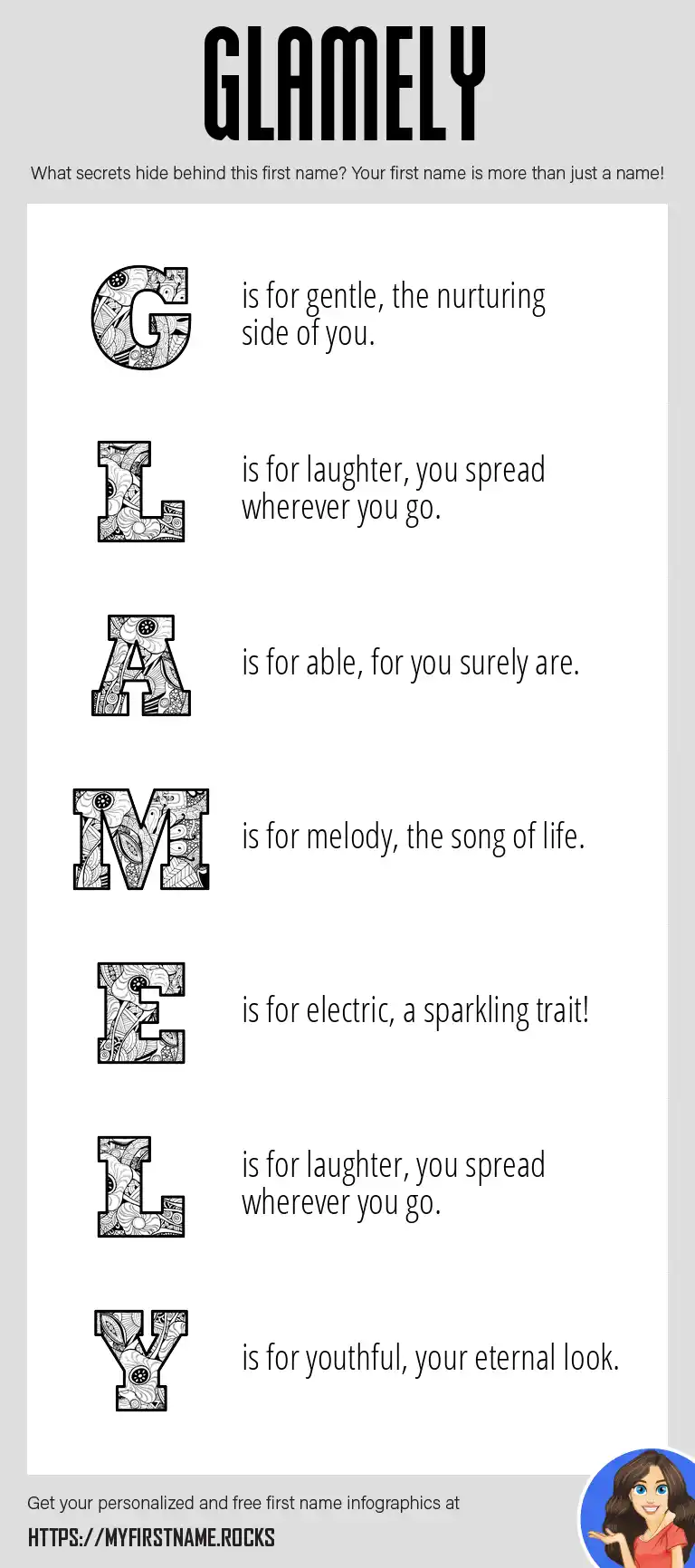 GLAMELY

What secrets hide behind this first name? Your first name is more than just a name!

G is for gentle, the nurturing side of you.

L is for laughter, you spread wherever you go.

A is for able, for you surely are.

M is for melody, the song of life.

E is for electric, a sparkling trait!

L is for laughter, you spread wherever you go.

Y is for youthful, your eternal look.

Get your personalized and free first name infographics at

HTTPS://MYFIRSTNAME.ROCKS