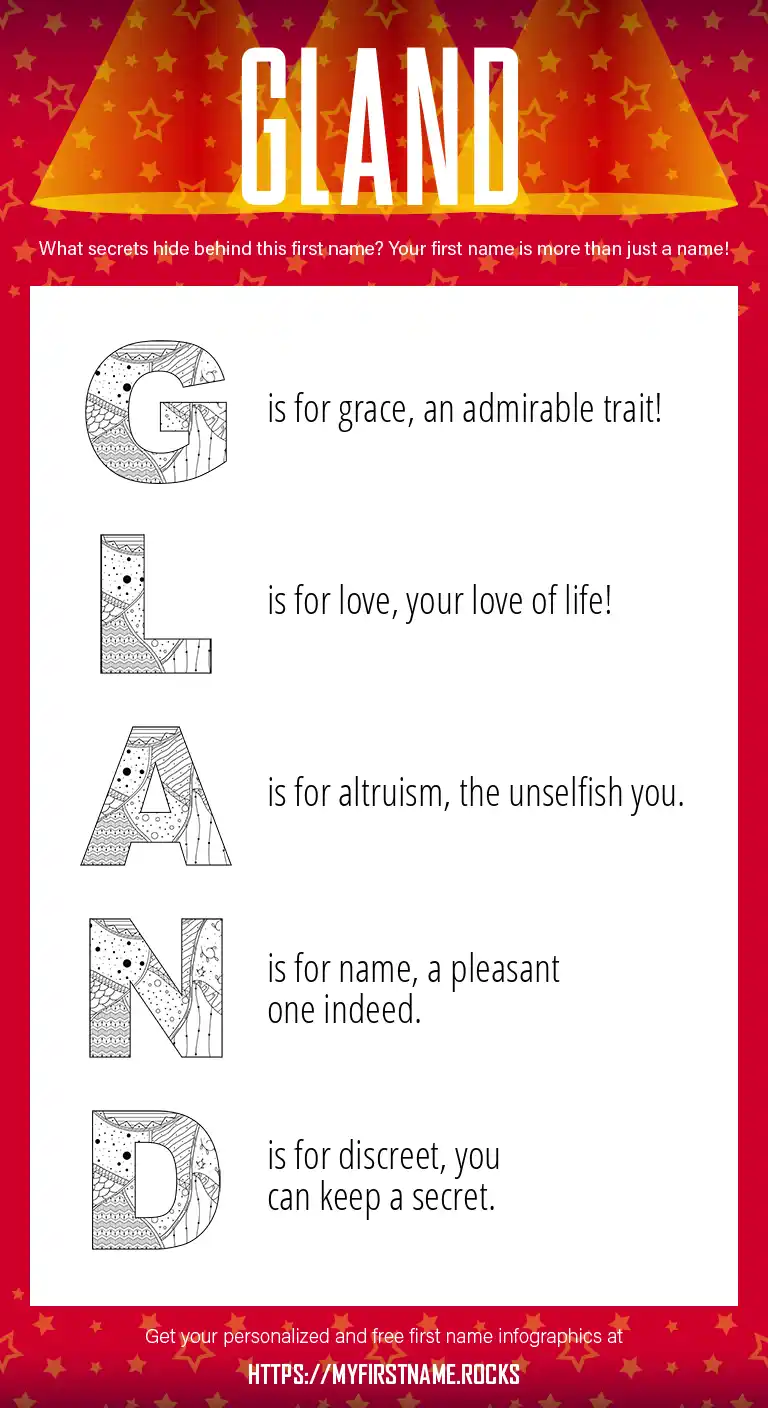 GLAND

What secrets hide behind this first name? Your first name is more than just a name!

G is for grace, an admirable trait!

L is for love, your love of life!

A is for altruism, the unselfish you.

N is for name, a pleasant one indeed.

D is for discreet, you can keep a secret.

Get your personalized and free first name infographics at

HTTPS://MYFIRSTNAME.ROCKS