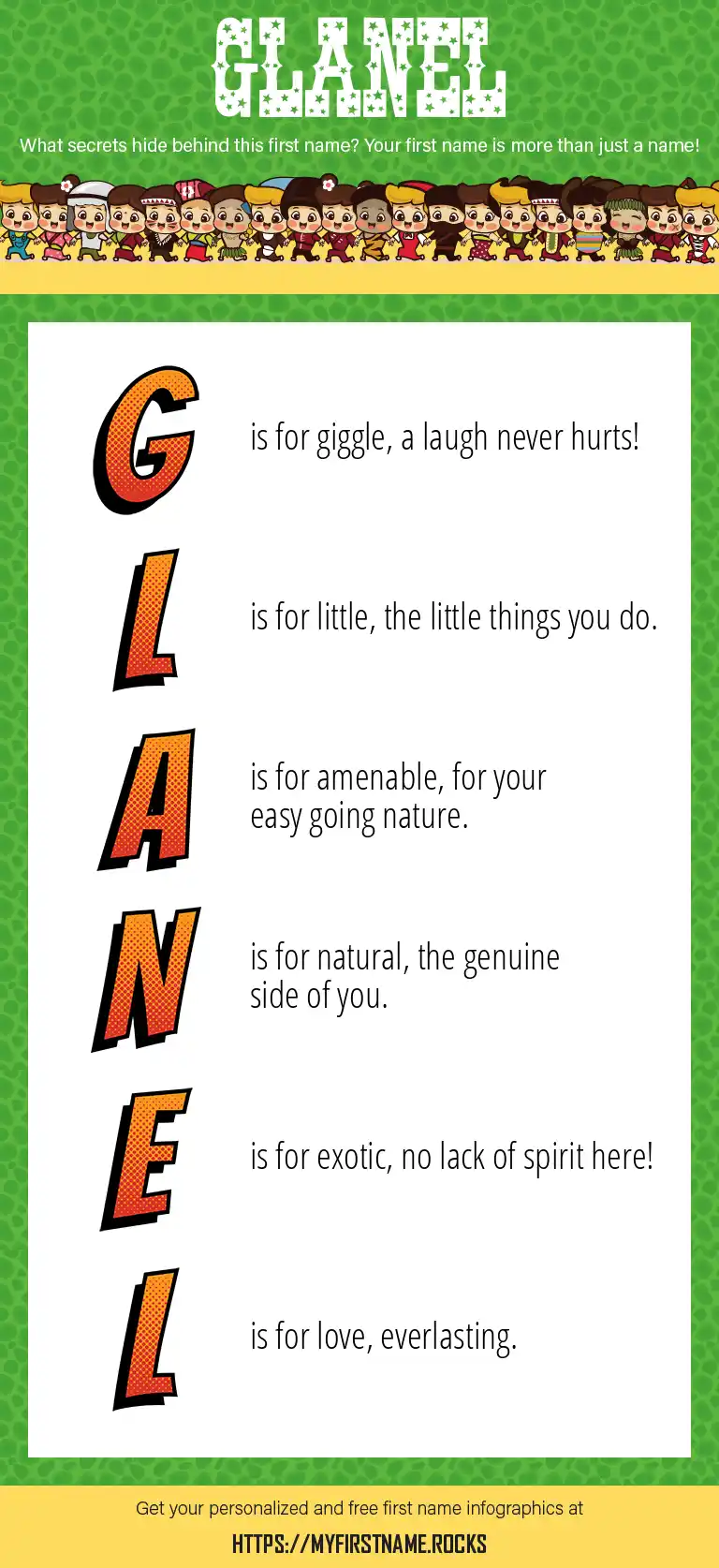 GLANEL

What secrets hide behind this first name? Your first name is more than just a name!

G is for giggle, a laugh never hurts!

L is for little, the little things you do.

A is for amenable, for your easy going nature.

N is for natural, the genuine side of you.

E is for exotic, no lack of spirit here!

L is for love, everlasting.

Get your personalized and free first name infographics at

HTTPS://MYFIRSTNAME.ROCKS