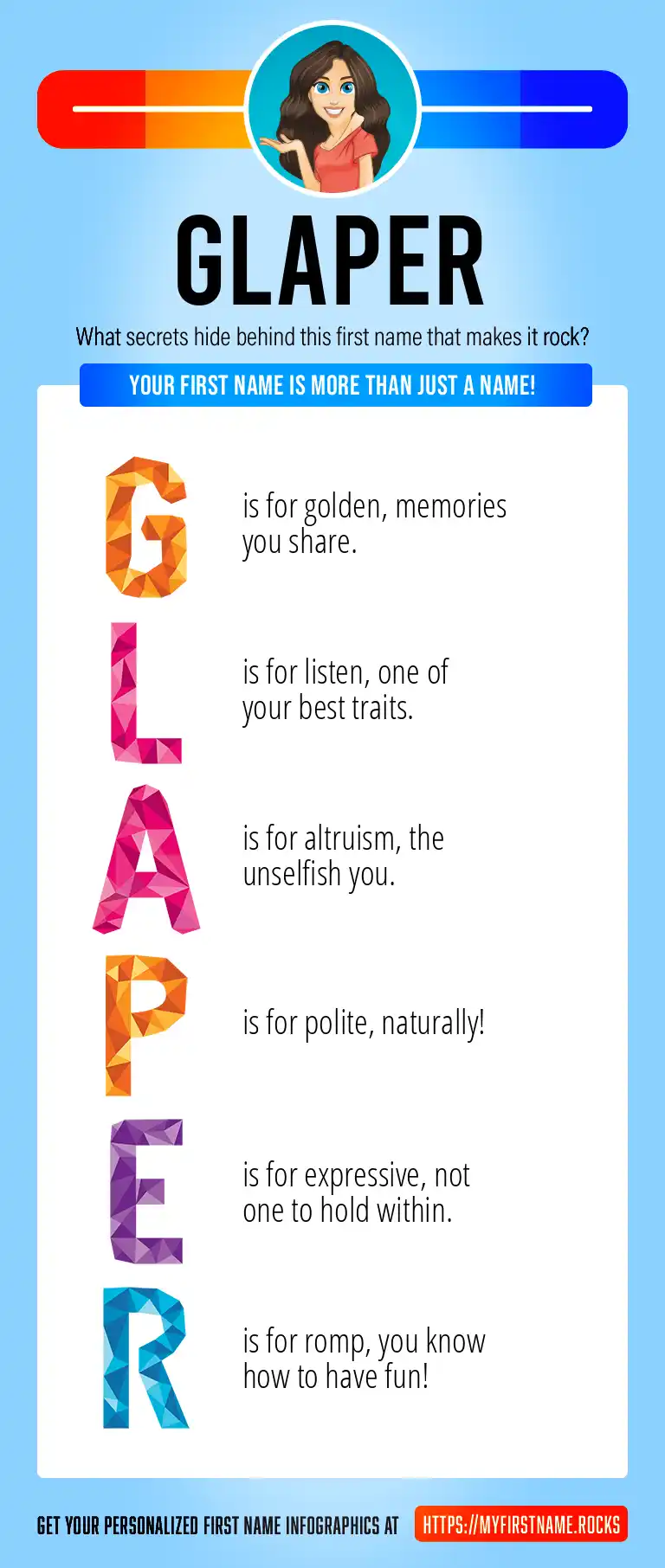 GLAPER

What secrets hide behind this first name that makes it rock?

YOUR FIRST NAME IS MORE THAN JUST A NAME!

G is for golden, memories you share.

L is for listen, one of your best traits.

A is for altruism, the unselfish you.

P is for polite, naturally!

E is for expressive, not one to hold within.

R is for romp, you know how to have fun!

GET YOUR PERSONALIZED FIRST NAME INFOGRAPHICS AT HTTPS://MYFIRSTNAME.ROCKS