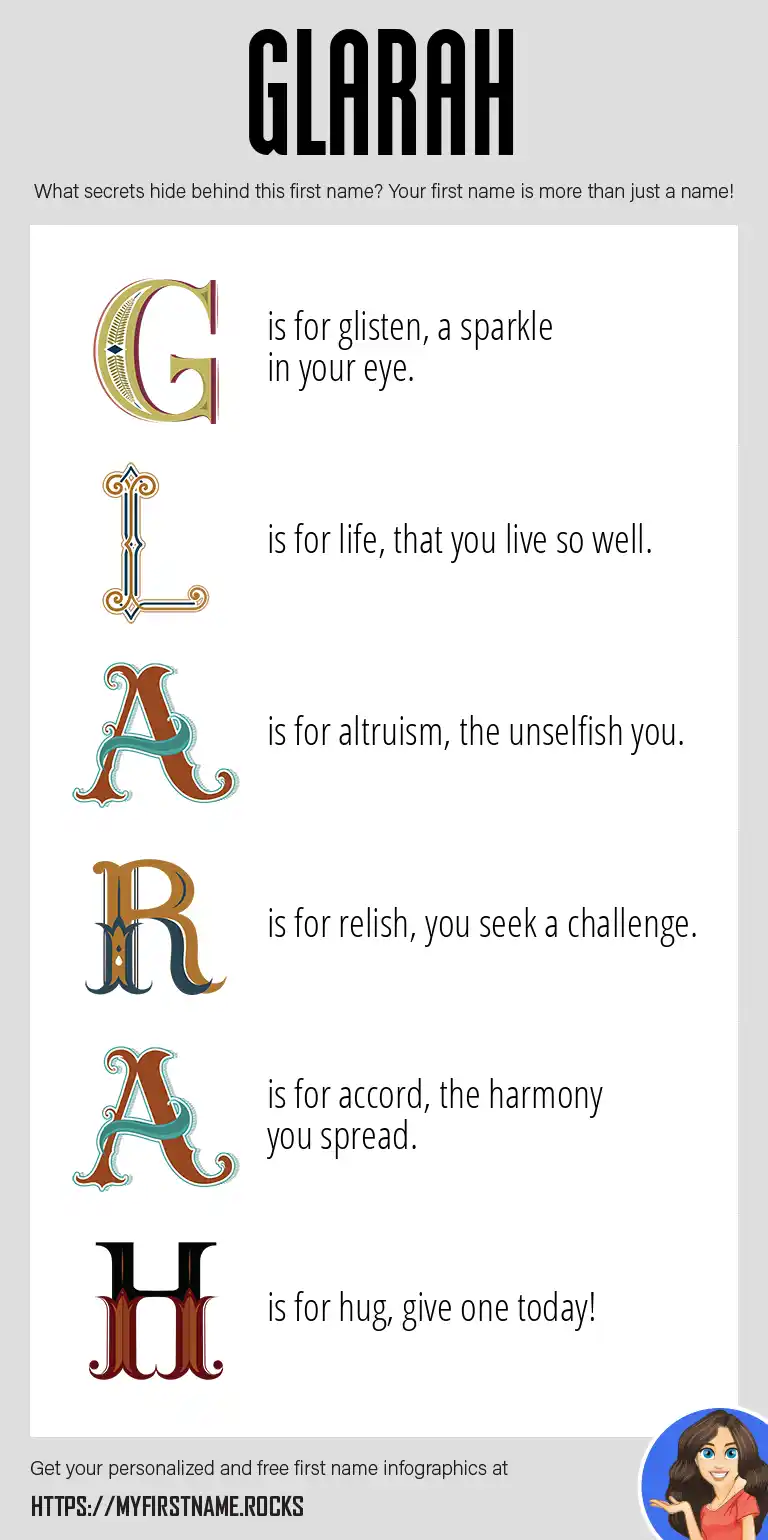 GLARAH

What secrets hide behind this first name? Your first name is more than just a name!

G is for glisten, a sparkle in your eye.

L is for life, that you live so well.

A is for altruism, the unselfish you.

R is for relish, you seek a challenge.

A is for accord, the harmony you spread.

H is for hug, give one today!

Get your personalized and free first name infographics at

HTTPS://MYFIRSTNAME.ROCKS