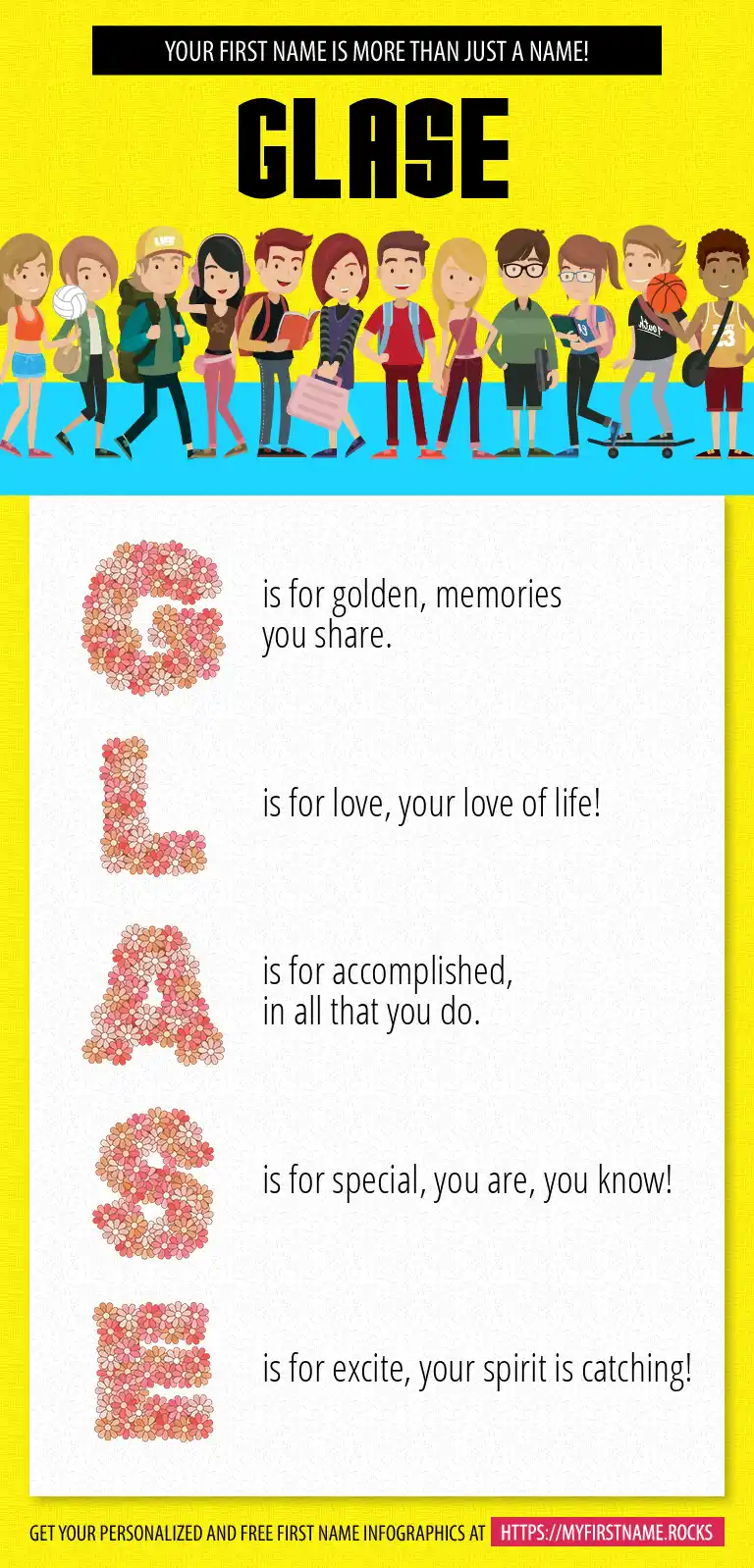 YOUR FIRST NAME IS MORE THAN JUST A NAME!

GLASE

G is for golden, memories you share.

L is for love, your love of life!

A is for accomplished, in all that you do.

S is for special, you are, you know!

E is for excite, your spirit is catching!

GET YOUR PERSONALIZED AND FREE FIRST NAME INFOGRAPHICS AT HTTPS://MYFIRSTNAME.ROCKS