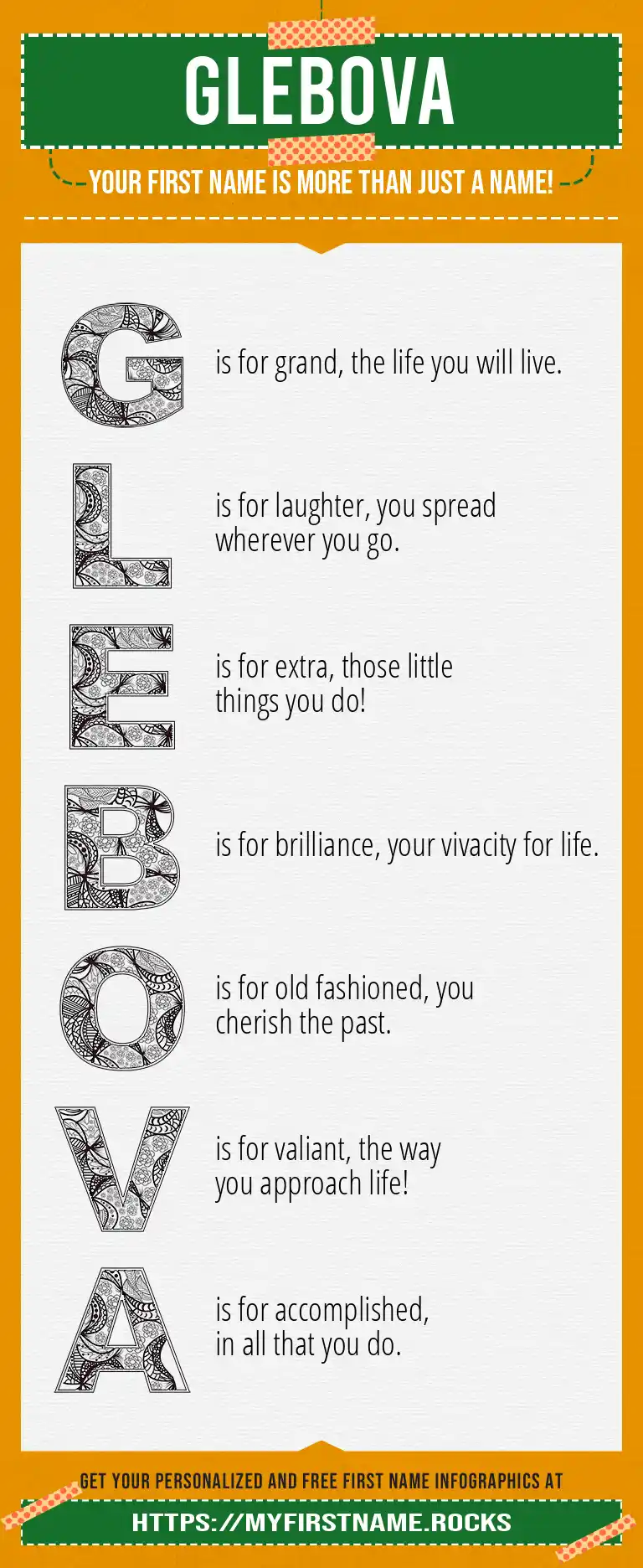 GLEBOVA

YOUR FIRST NAME IS MORE THAN JUST A NAME!

G is for grand, the life you will live.

L is for laughter, you spread wherever you go.

E is for extra, those little things you do!

B is for brilliance, your vivacity for life.

O is for old fashioned, you cherish the past.

V is for valiant, the way you approach life!

A is for accomplished, in all that you do.

GET YOUR PERSONALIZED AND FREE FIRST NAME INFOGRAPHICS AT

HTTPS://MYFIRSTNAME.ROCKS