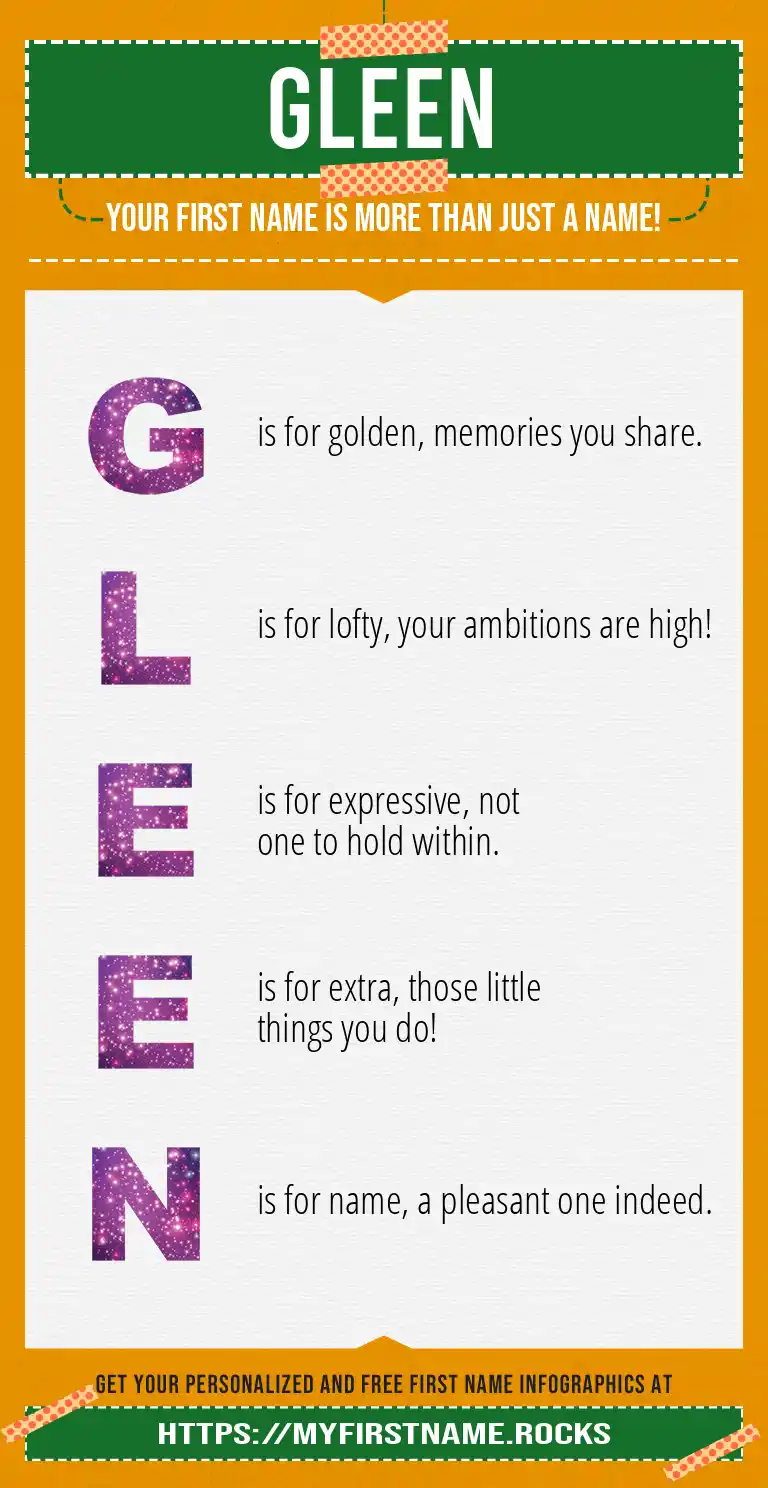 GLEEN

YOUR FIRST NAME IS MORE THAN JUST A NAME!

G is for golden, memories you share.

L is for lofty, your ambitions are high!

E is for expressive, not one to hold within.

E is for extra, those little things you do!

N is for name, a pleasant one indeed.

GET YOUR PERSONALIZED AND FREE FIRST NAME INFOGRAPHICS AT

HTTPS://MYFIRSTNAME.ROCKS