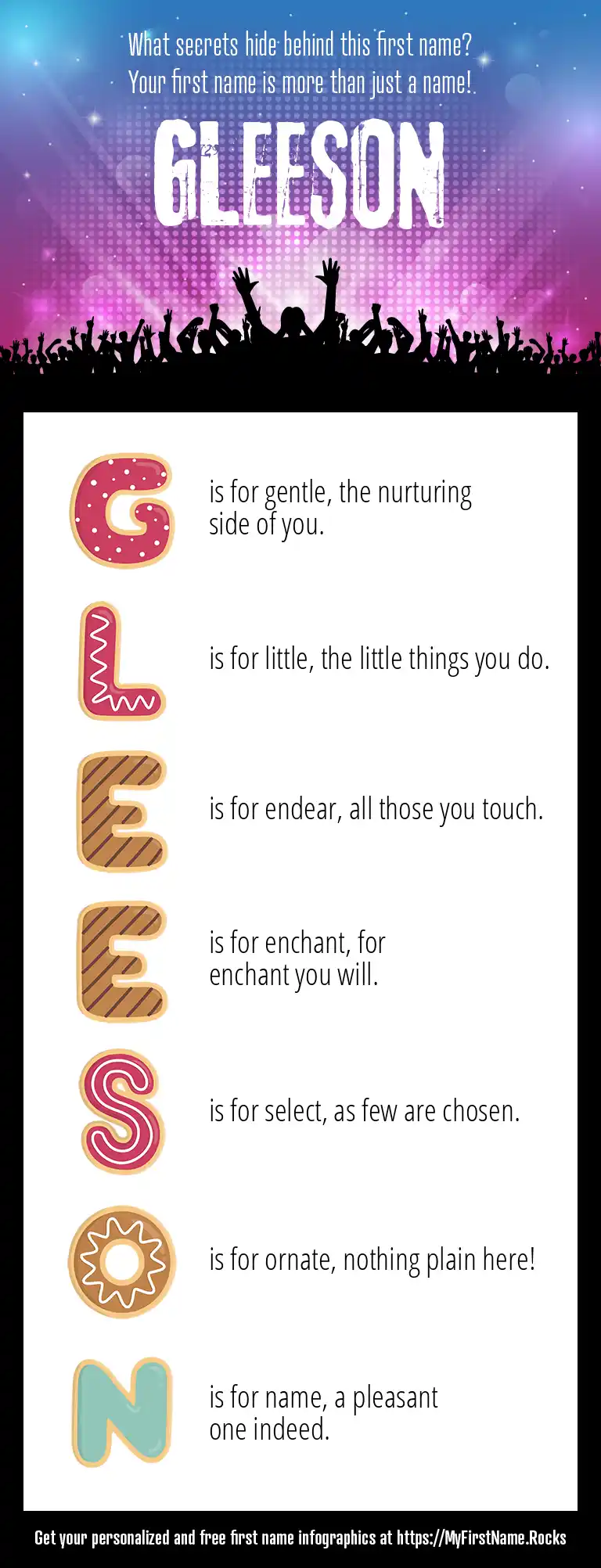 What secrets hide behind this first name?
Your first name is more than just a name!

GLEESON

G is for gentle, the nurturing side of you.

L is for little, the little things you do.

E is for endear, all those you touch.

E is for enchant, for enchant you will.

S is for select, as few are chosen.

O is for ornate, nothing plain here!

N is for name, a pleasant one indeed.

Get your personalized and free first name infographics at https://MyFirstName.Rocks