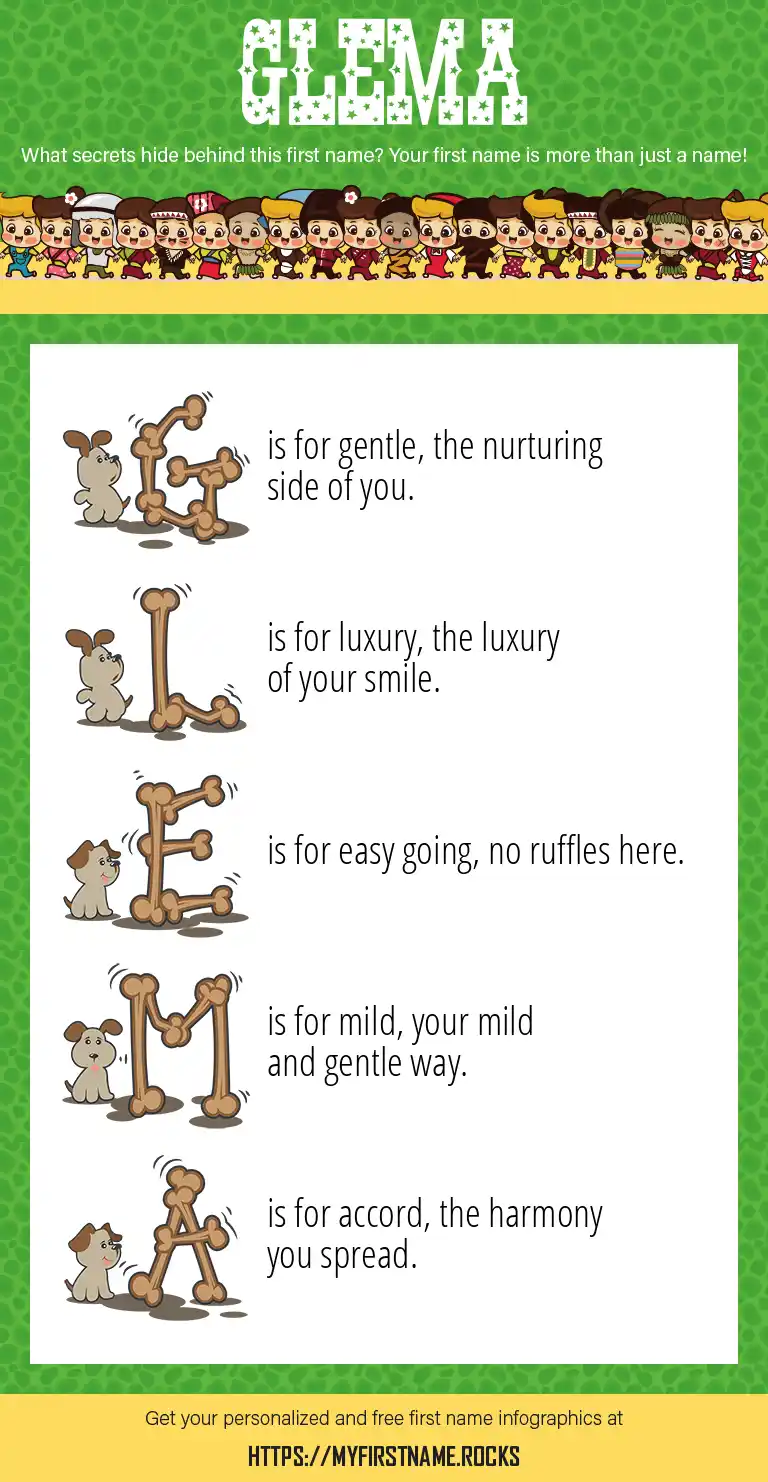 GLEMA

What secrets hide behind this first name? Your first name is more than just a name!

G is for gentle, the nurturing side of you.

L is for luxury, the luxury of your smile.

E is for easy going, no ruffles here.

M is for mild, your mild and gentle way.

A is for accord, the harmony you spread.

Get your personalized and free first name infographics at

HTTPS://MYFIRSTNAME.ROCKS