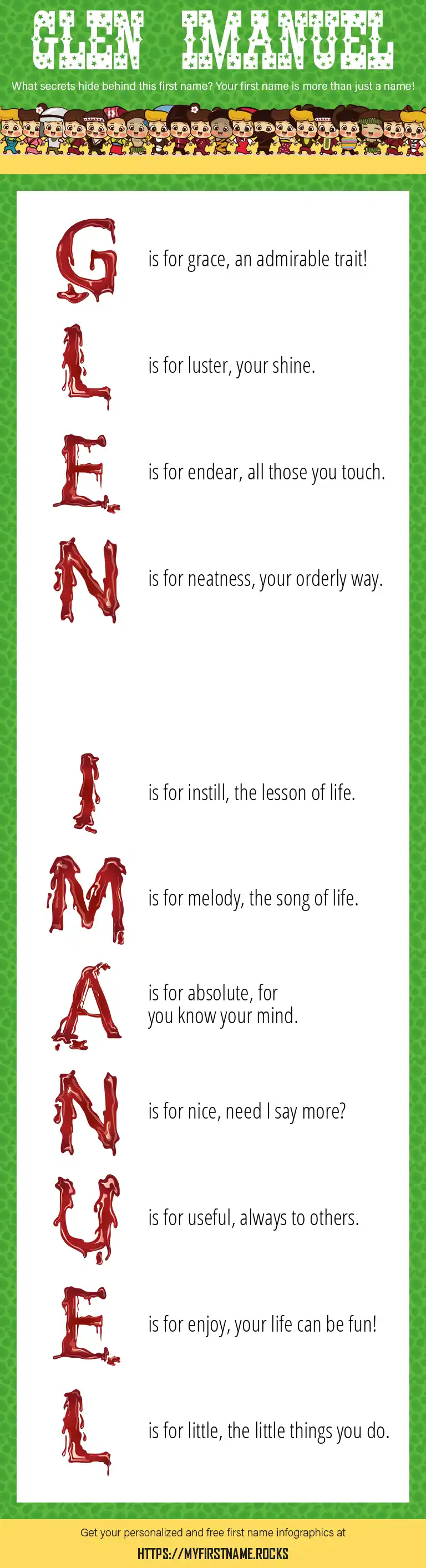 GLEN IMANUEL

What secrets hide behind this first name? Your first name is more than just a name!

G is for grace, an admirable trait!

L is for luster, your shine.

E is for endear, all those you touch.

N is for neatness, your orderly way.

I is for instill, the lesson of life.

M is for melody, the song of life.

A is for absolute, for you know your mind.

N is for nice, need I say more?

U is for useful, always to others.

E is for enjoy, your life can be fun!

L is for little, the little things you do.

Get your personalized and free first name infographics at

HTTPS://MYFIRSTNAME.ROCKS