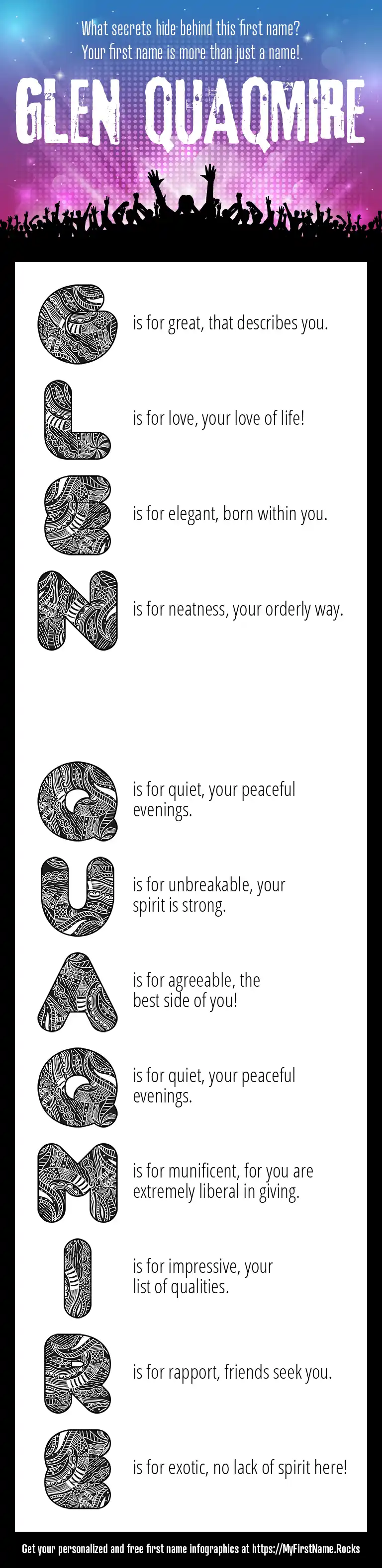 What secrets hide behind this first name?
Your first name is more than just a name!

GLEN QUAQMIRE

G is for great, that describes you.

L is for love, your love of life!

E is for elegant, born within you.

N is for neatness, your orderly way.

Q is for quiet, your peaceful evenings.

U is for unbreakable, your spirit is strong.

A is for agreeable, the best side of you!

Q is for quiet, your peaceful evenings.

M is for munificent, for you are extremely liberal in giving.

I is for impressive, your list of qualities.

R is for rapport, friends seek you.

E is for exotic, no lack of spirit here!

Get your personalized and free first name infographics at https://MyFirstName.Rocks