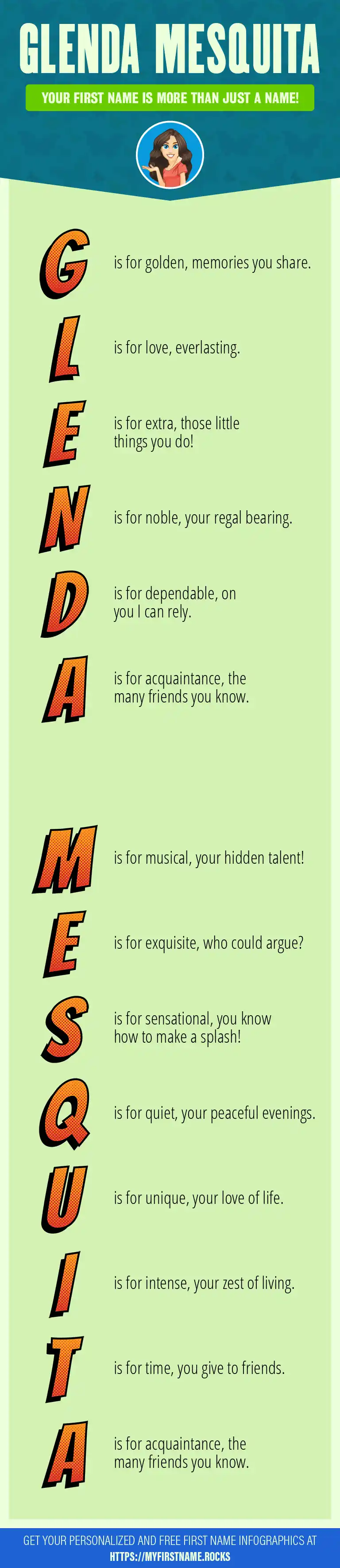 GLENDA MESQUITA

YOUR FIRST NAME IS MORE THAN JUST A NAME!

G is for golden, memories you share.

L is for love, everlasting.

E is for extra, those little things you do!

N is for noble, your regal bearing.

D is for dependable, on you I can rely.

A is for acquaintance, the many friends you know.

M is for musical, your hidden talent!

E is for exquisite, who could argue?

S is for sensational, you know how to make a splash!

Q is for quiet, your peaceful evenings.

U is for unique, your love of life.

I is for intense, your zest of living.

T is for time, you give to friends.

A is for acquaintance, the many friends you know.

GET YOUR PERSONALIZED AND FREE FIRST NAME INFOGRAPHICS AT HTTPS://MYFIRSTNAME.ROCKS