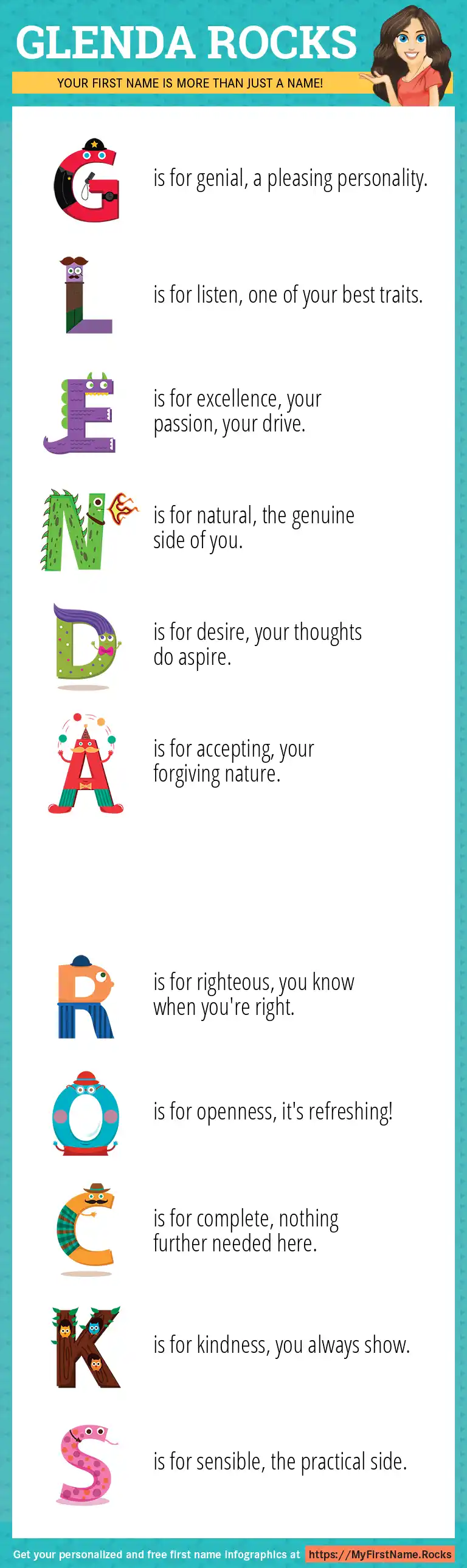 GLENDA ROCKS

YOUR FIRST NAME IS MORE THAN JUST A NAME!

G is for genial, a pleasing personality.

L is for listen, one of your best traits.

E is for excellence, your passion, your drive.

N is for natural, the genuine side of you.

D is for desire, your thoughts do aspire.

A is for accepting, your forgiving nature.

R is for righteous, you know when you're right.

O is for openness, it's refreshing!

C is for complete, nothing further needed here.

K is for kindness, you always show.

S is for sensible, the practical side.

Get your personalized and free first name infographics at https://MyFirstName.Rocks