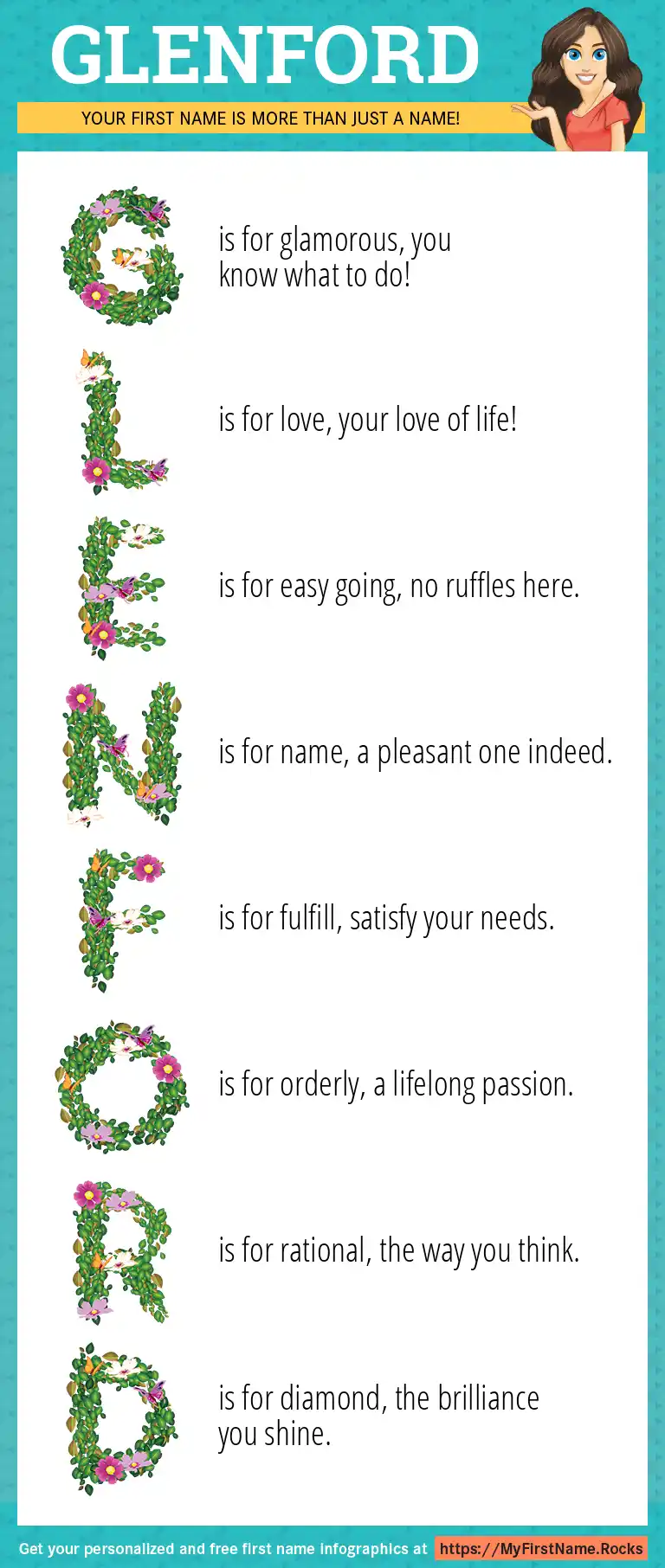 GLENFORD

YOUR FIRST NAME IS MORE THAN JUST A NAME!

G is for glamorous, you know what to do!

L is for love, your love of life!

E is for easy going, no ruffles here.

N is for name, a pleasant one indeed.

F is for fulfill, satisfy your needs.

O is for orderly, a lifelong passion.

R is for rational, the way you think.

D is for diamond, the brilliance you shine.

Get your personalized and free first name infographics at https://MyFirstName.Rocks