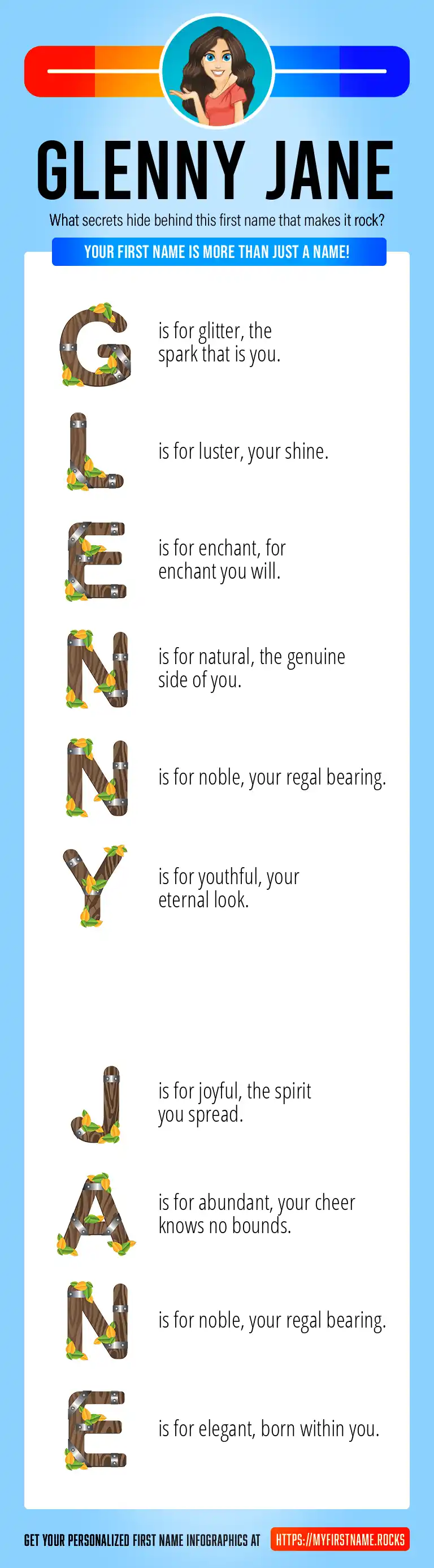 GLENNY JANE

What secrets hide behind this first name that makes it rock?

YOUR FIRST NAME IS MORE THAN JUST A NAME!

G is for glitter, the spark that is you.

L is for luster, your shine.

E is for enchant, for enchant you will.

N is for natural, the genuine side of you.

N is for noble, your regal bearing.

Y is for youthful, your eternal look.

J is for joyful, the spirit you spread.

A is for abundant, your cheer knows no bounds.

N is for noble, your regal bearing.

E is for elegant, born within you.

GET YOUR PERSONALIZED FIRST NAME INFOGRAPHICS AT HTTPS://MYFIRSTNAME.ROCKS