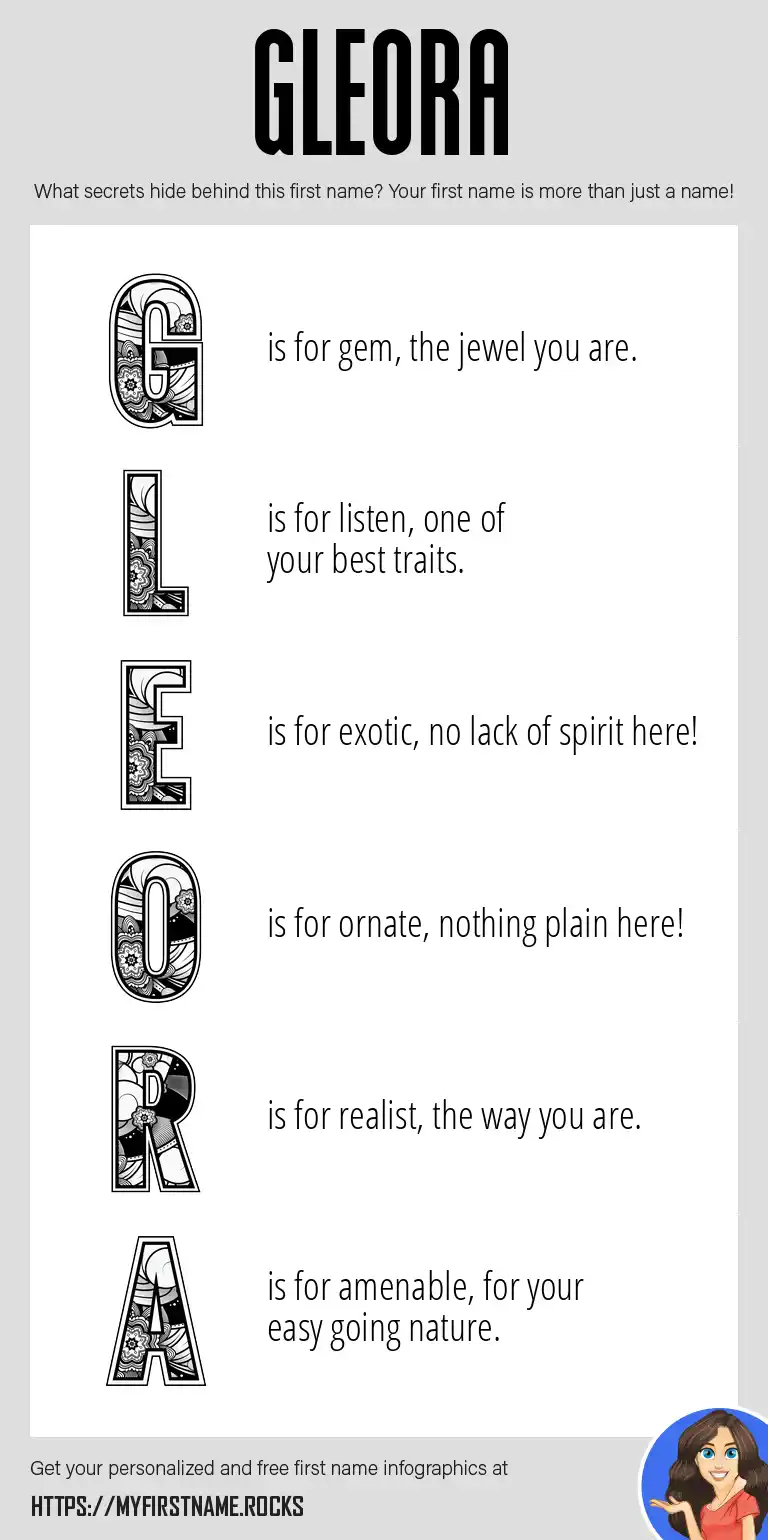 GLEORA

What secrets hide behind this first name? Your first name is more than just a name!

G is for gem, the jewel you are.

L is for listen, one of your best traits.

E is for exotic, no lack of spirit here!

O is for ornate, nothing plain here!

R is for realist, the way you are.

A is for amenable, for your easy going nature.

Get your personalized and free first name infographics at

HTTPS://MYFIRSTNAME.ROCKS