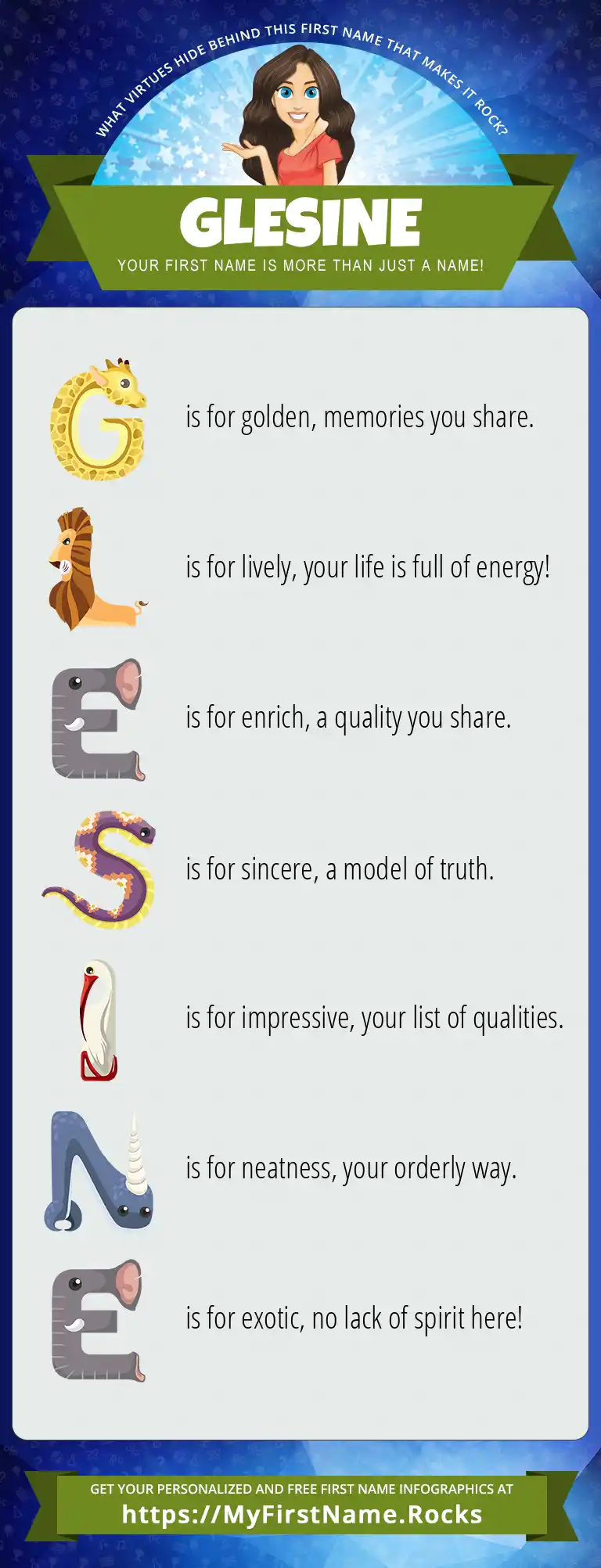 WHAT VIRTUES HIDE BEHIND THIS FIRST NAME THAT MAKES IT ROCK?

GLESINE

YOUR FIRST NAME IS MORE THAN JUST A NAME!

G is for golden, memories you share.

L is for lively, your life is full of energy!

E is for enrich, a quality you share.

S is for sincere, a model of truth.

I is for impressive, your list of qualities.

N is for neatness, your orderly way.

E is for exotic, no lack of spirit here!

GET YOUR PERSONALIZED AND FREE FIRST NAME INFOGRAPHICS AT
https://MyFirstName.Rocks