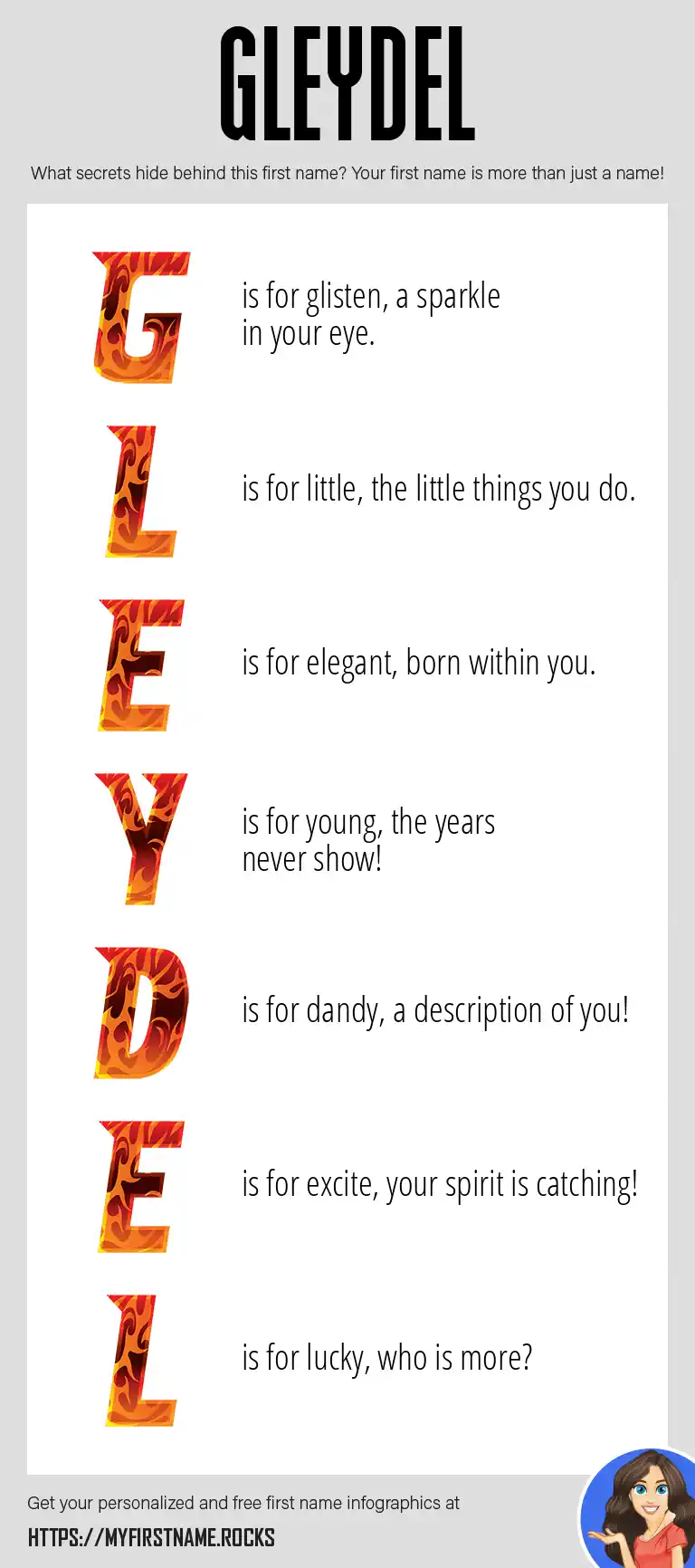 GLEYDEL

What secrets hide behind this first name? Your first name is more than just a name!

G is for glisten, a sparkle in your eye.

L is for little, the little things you do.

E is for elegant, born within you.

Y is for young, the years never show!

D is for dandy, a description of you!

E is for excite, your spirit is catching!

L is for lucky, who is more?

Get your personalized and free first name infographics at

HTTPS://MYFIRSTNAME.ROCKS