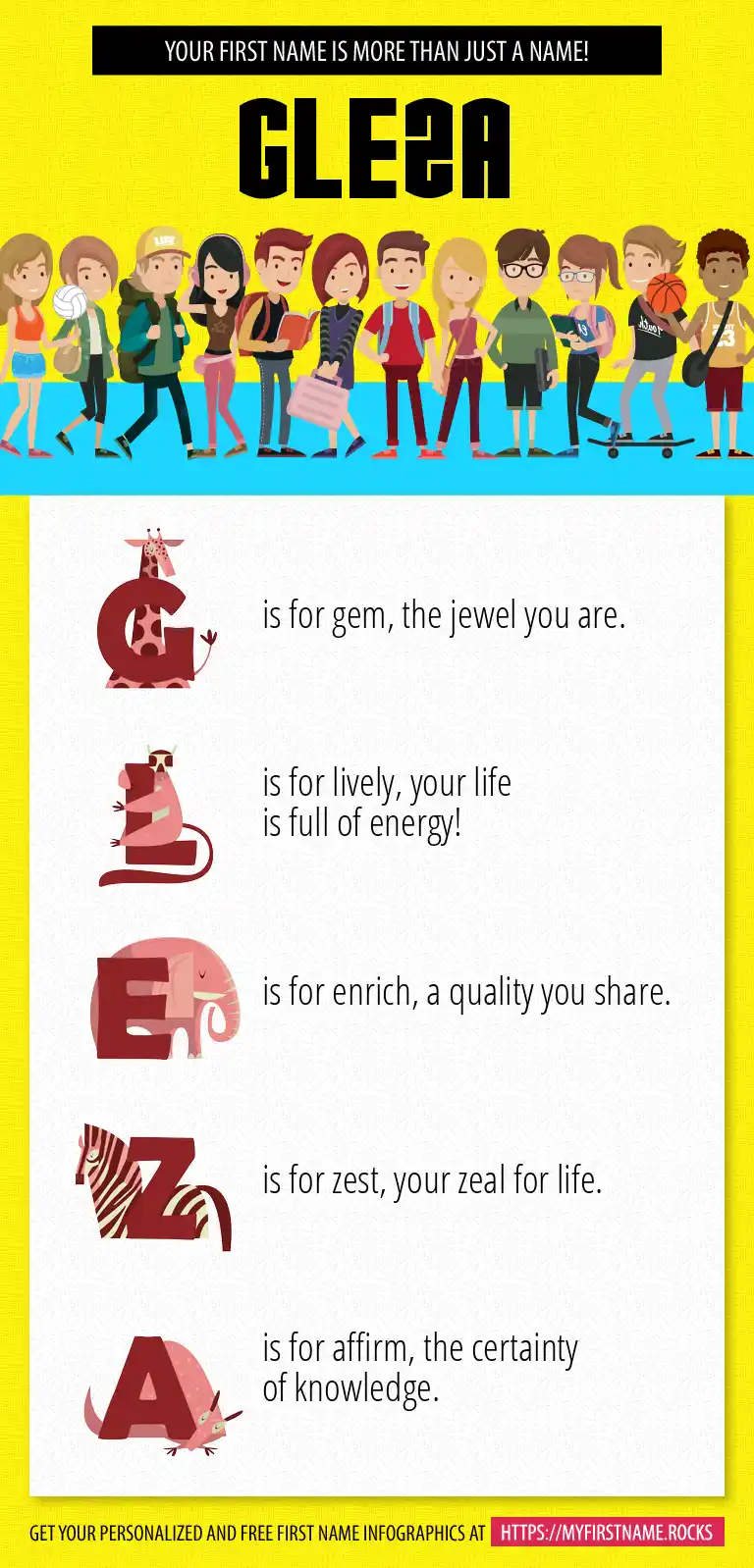 YOUR FIRST NAME IS MORE THAN JUST A NAME!

GLEZA

G is for gem, the jewel you are.

L is for lively, your life is full of energy!

E is for enrich, a quality you share.

Z is for zest, your zeal for life.

A is for affirm, the certainty of knowledge.

GET YOUR PERSONALIZED AND FREE FIRST NAME INFOGRAPHICS AT HTTPS://MYFIRSTNAME.ROCKS