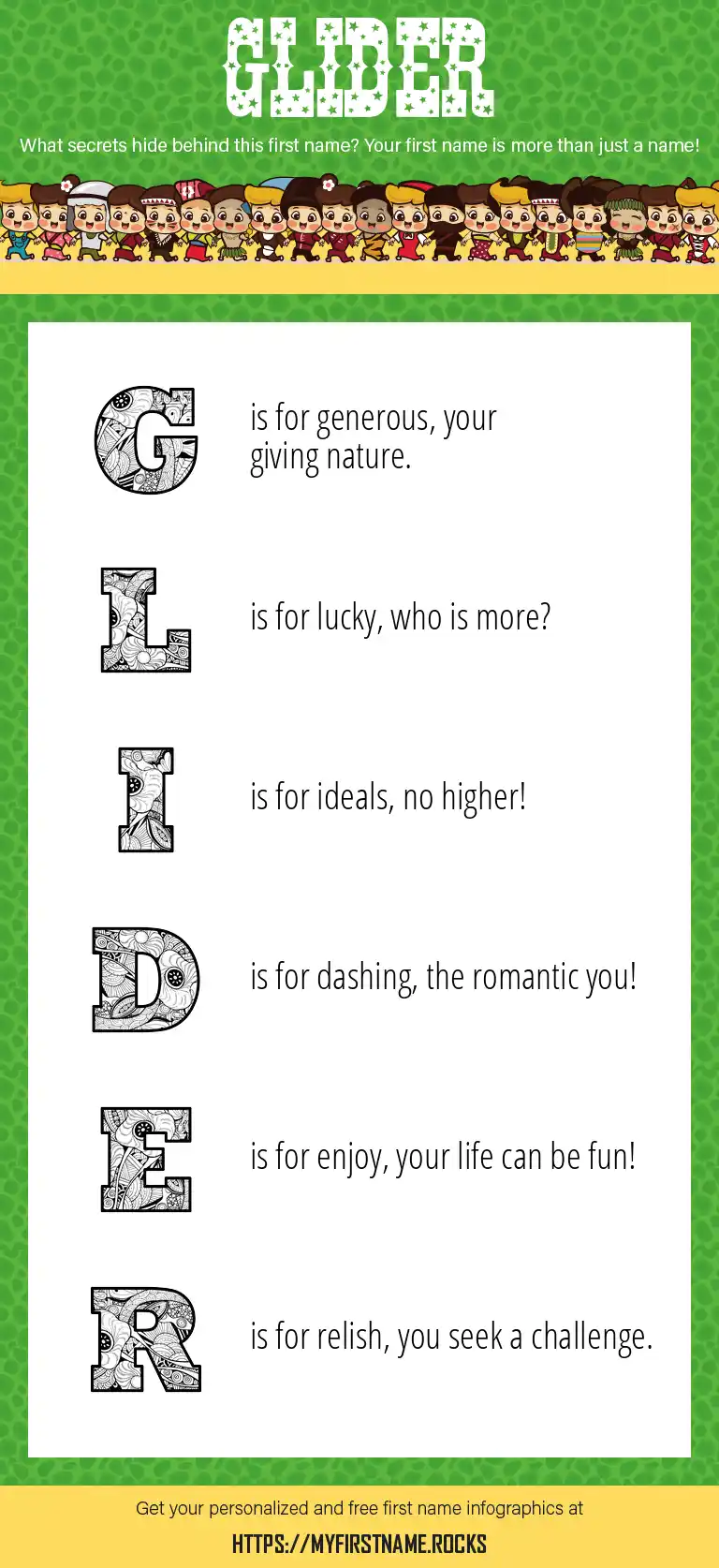 GLIDER

What secrets hide behind this first name? Your first name is more than just a name!

G is for generous, your giving nature.

L is for lucky, who is more?

I is for ideals, no higher!

D is for dashing, the romantic you!

E is for enjoy, your life can be fun!

R is for relish, you seek a challenge.

Get your personalized and free first name infographics at

HTTPS://MYFIRSTNAME.ROCKS