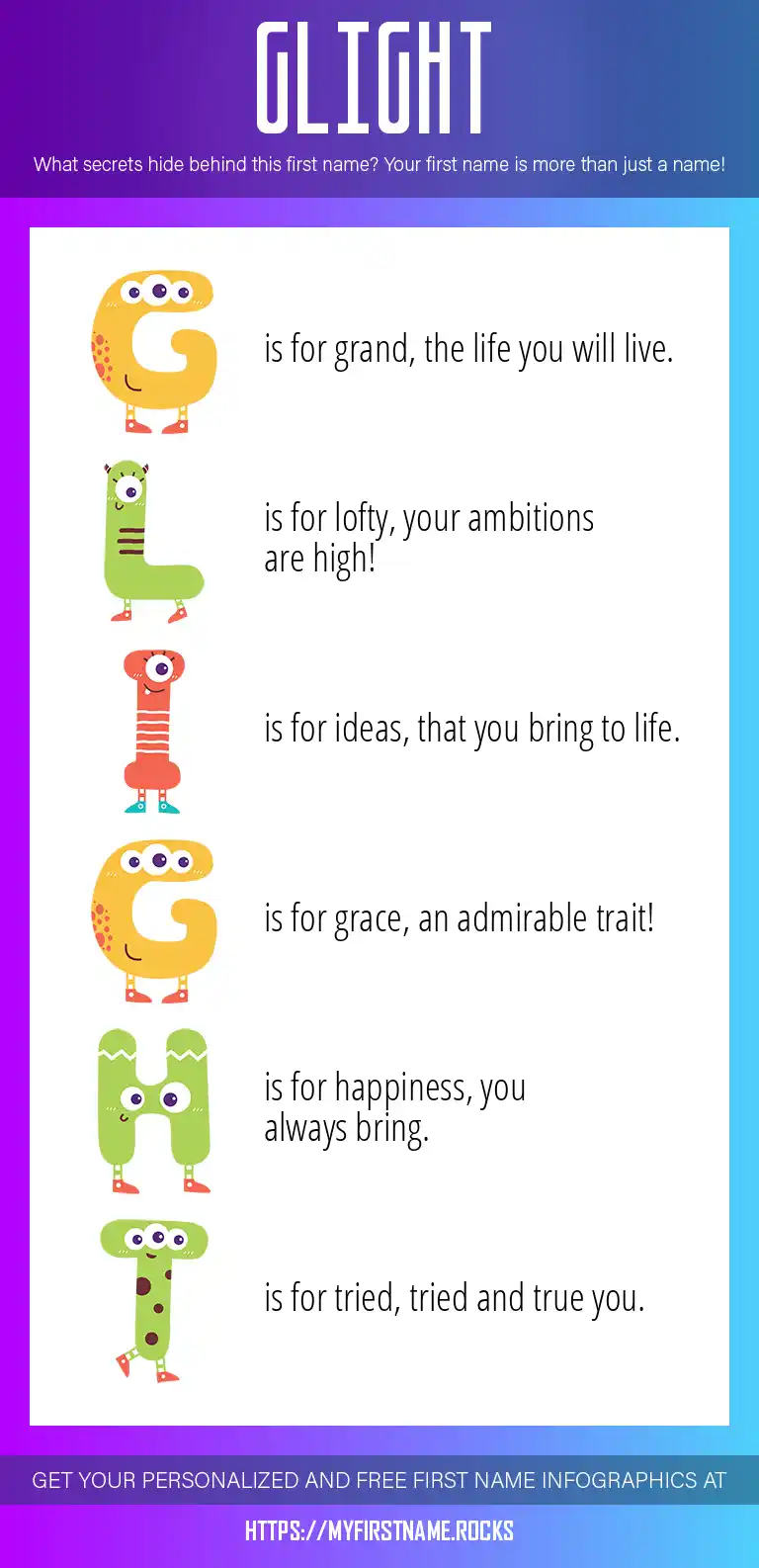 GLIGHT

What secrets hide behind this first name? Your first name is more than just a name!

G is for grand, the life you will live.

L is for lofty, your ambitions are high!

I is for ideas, that you bring to life.

G is for grace, an admirable trait!

H is for happiness, you always bring.

T is for tried, tried and true you.

GET YOUR PERSONALIZED AND FREE FIRST NAME INFOGRAPHICS AT

HTTPS://MYFIRSTNAME.ROCKS