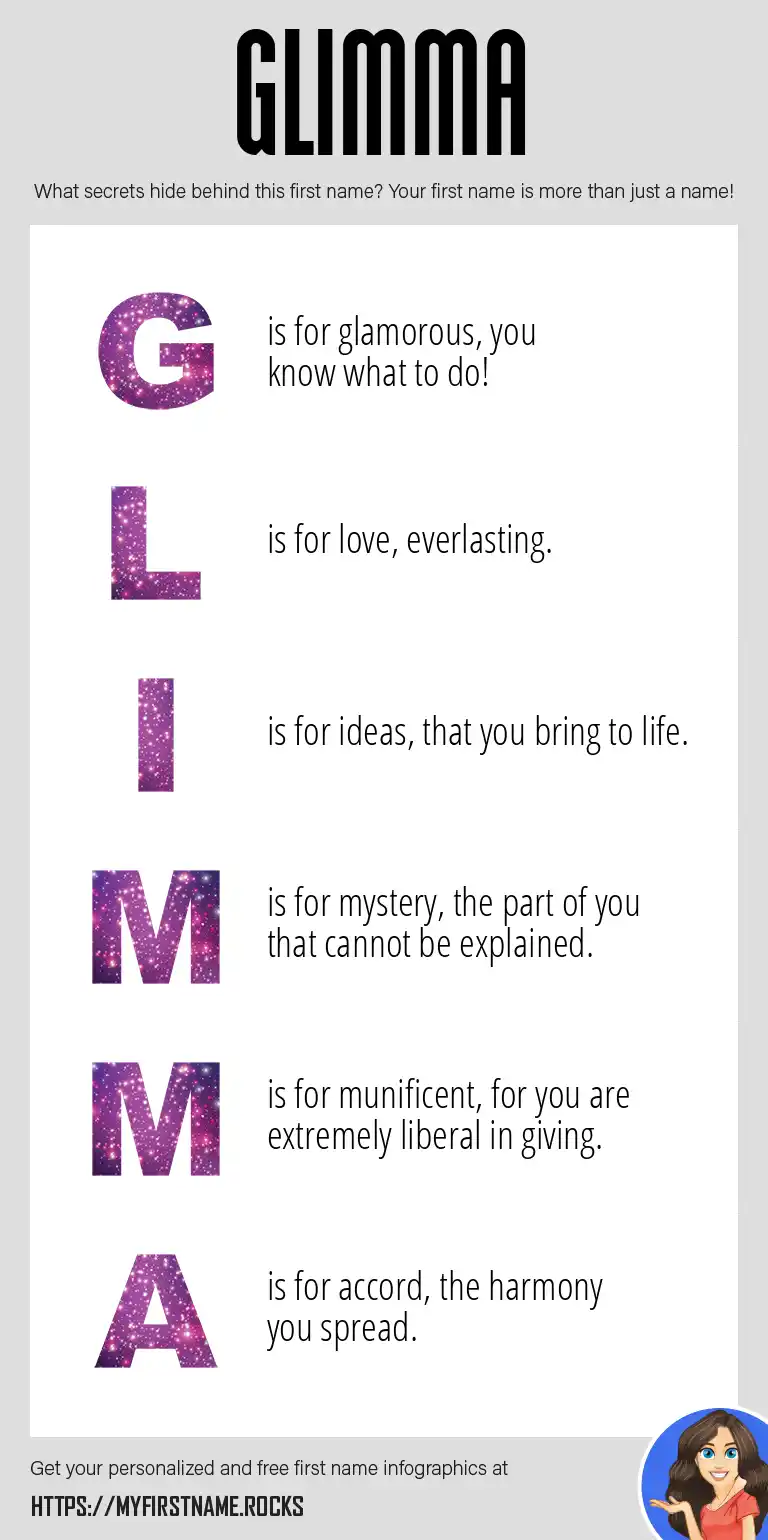 GLIMMA

What secrets hide behind this first name? Your first name is more than just a name!

G is for glamorous, you know what to do!

L is for love, everlasting.

I is for ideas, that you bring to life.

M is for mystery, the part of you that cannot be explained.

M is for munificent, for you are extremely liberal in giving.

A is for accord, the harmony you spread.

Get your personalized and free first name infographics at

HTTPS://MYFIRSTNAME.ROCKS