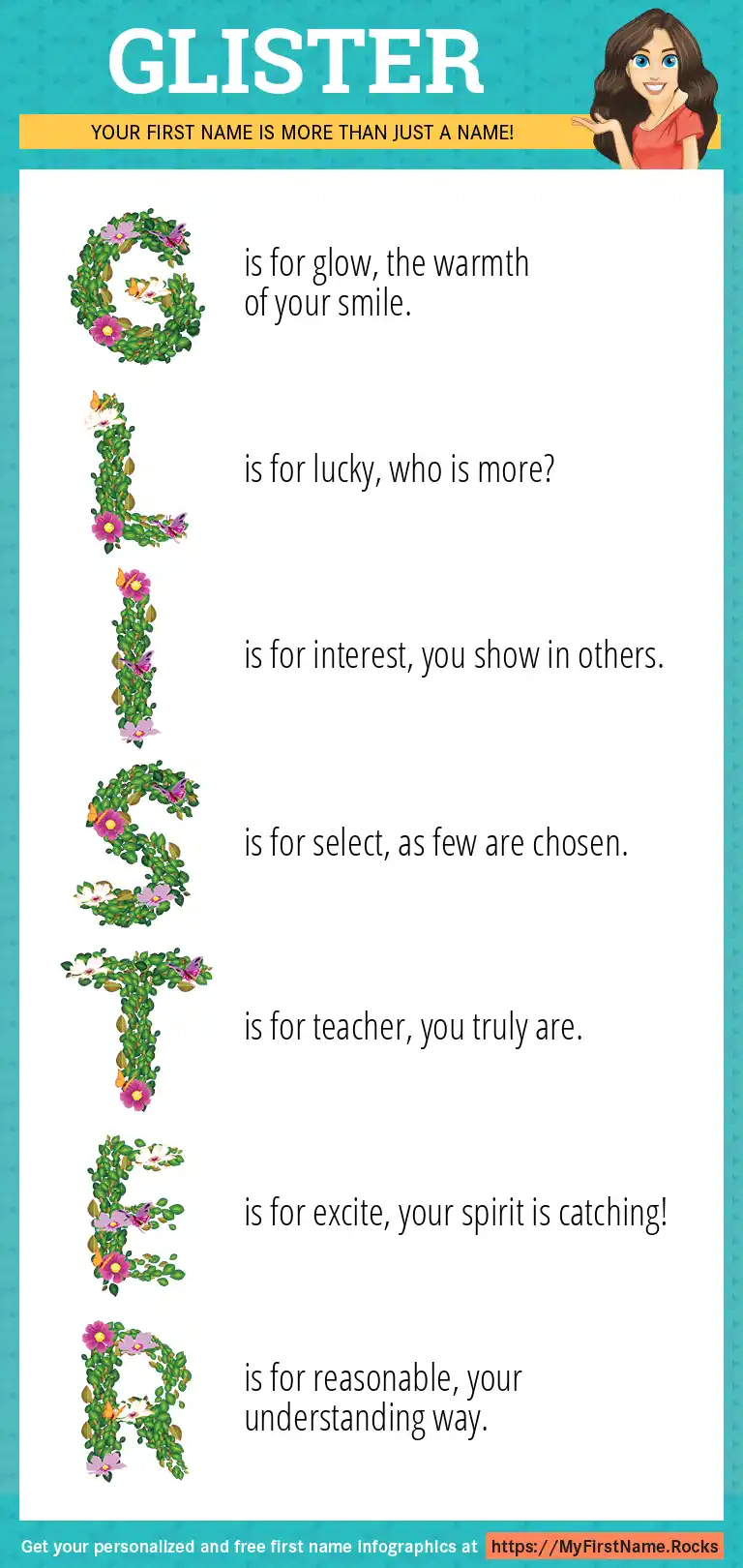 GLISTER

YOUR FIRST NAME IS MORE THAN JUST A NAME!

G is for glow, the warmth of your smile.

L is for lucky, who is more?

I is for interest, you show in others.

S is for select, as few are chosen.

T is for teacher, you truly are.

E is for excite, your spirit is catching!

R is for reasonable, your understanding way.

Get your personalized and free first name infographics at https://MyFirstName.Rocks