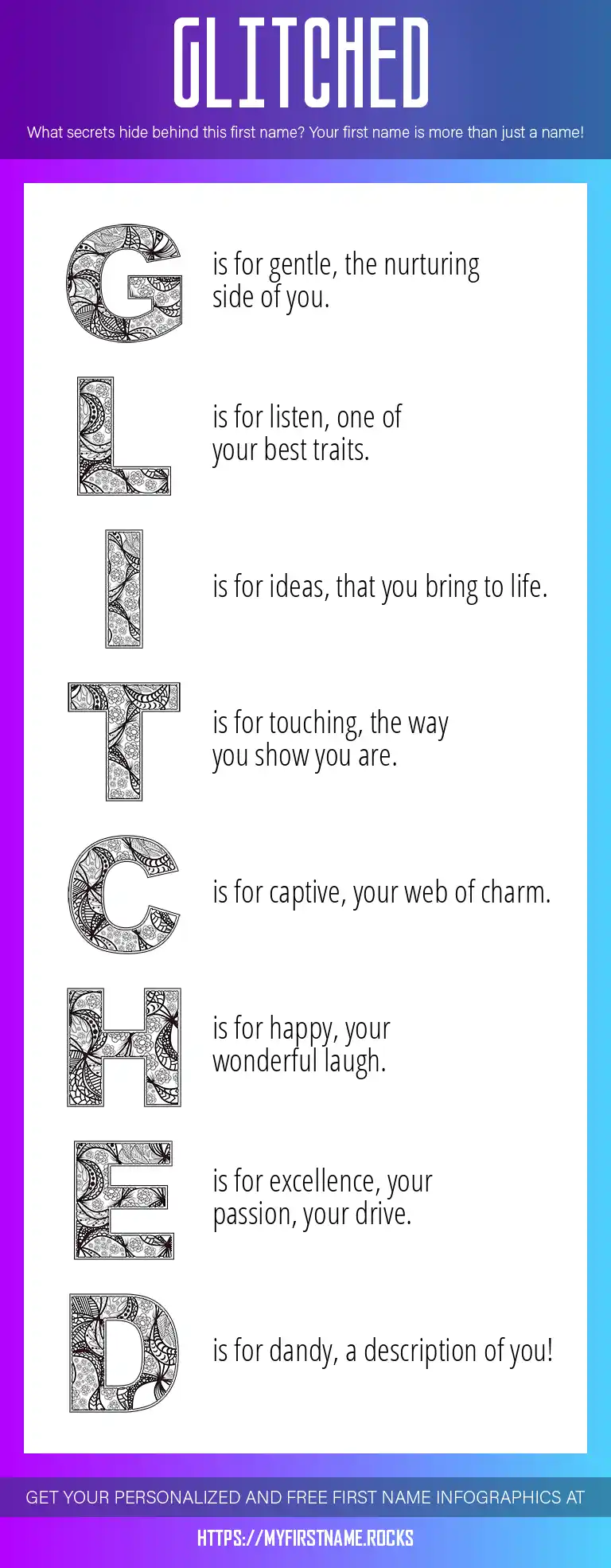 GLITCHED

What secrets hide behind this first name? Your first name is more than just a name!

G is for gentle, the nurturing side of you.

L is for listen, one of your best traits.

I is for ideas, that you bring to life.

T is for touching, the way you show you are.

C is for captive, your web of charm.

H is for happy, your wonderful laugh.

E is for excellence, your passion, your drive.

D is for dandy, a description of you!

GET YOUR PERSONALIZED AND FREE FIRST NAME INFOGRAPHICS AT

HTTPS://MYFIRSTNAME.ROCKS