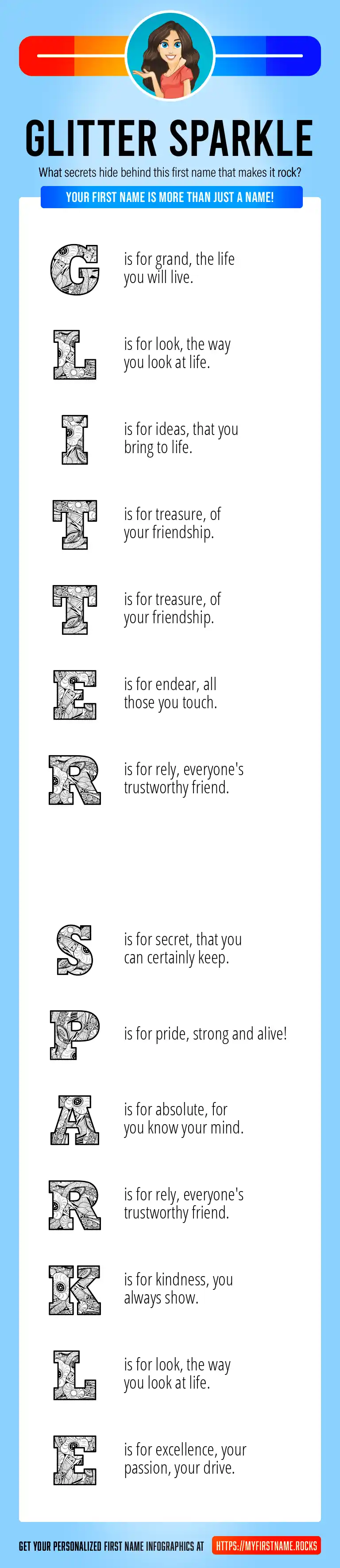 GLITTER SPARKLE

What secrets hide behind this first name that makes it rock?

YOUR FIRST NAME IS MORE THAN JUST A NAME!

G is for grand, the life you will live.

L is for look, the way you look at life.

I is for ideas, that you bring to life.

T is for treasure, of your friendship.

T is for treasure, of your friendship.

E is for endear, all those you touch.

R is for rely, everyone's trustworthy friend.

S is for secret, that you can certainly keep.

P is for pride, strong and alive!

A is for absolute, for you know your mind.

R is for rely, everyone's trustworthy friend.

K is for kindness, you always show.

L is for look, the way you look at life.

E is for excellence, your passion, your drive.

GET YOUR PERSONALIZED FIRST NAME INFOGRAPHICS AT HTTPS://MYFIRSTNAME.ROCKS