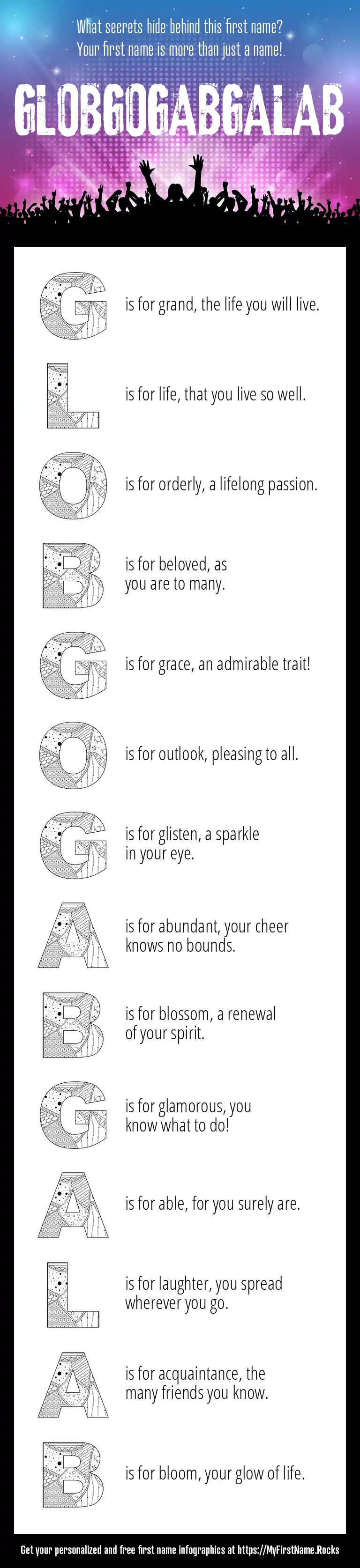 What secrets hide behind this first name?
Your first name is more than just a name!

GLOBGOGABGALAB

G is for grand, the life you will live.

L is for life, that you live so well.

O is for orderly, a lifelong passion.

B is for beloved, as you are to many.

G is for grace, an admirable trait!

O is for outlook, pleasing to all.

G is for glisten, a sparkle in your eye.

A is for abundant, your cheer knows no bounds.

B is for blossom, a renewal of your spirit.

G is for glamorous, you know what to do!

A is for able, for you surely are.

L is for laughter, you spread wherever you go.

A is for acquaintance, the many friends you know.

B is for bloom, your glow of life.

Get your personalized and free first name infographics at https://MyFirstName.Rocks