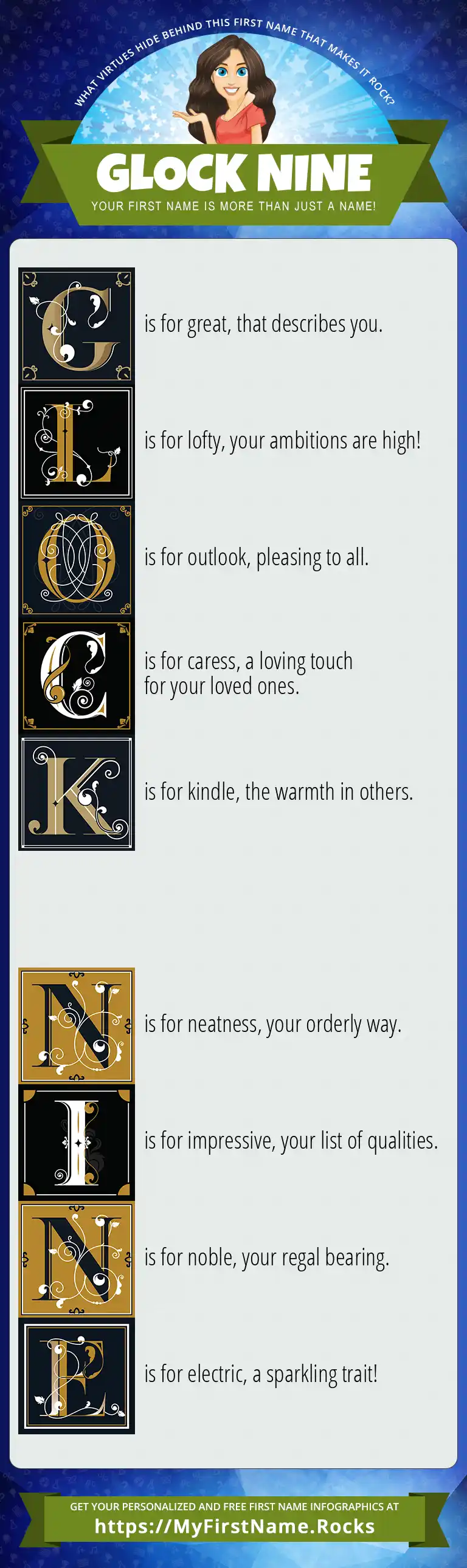 WHAT VIRTUES HIDE BEHIND THIS FIRST NAME THAT MAKES IT ROCK?

GLOCK NINE

YOUR FIRST NAME IS MORE THAN JUST A NAME!

G is for great, that describes you.

L is for lofty, your ambitions are high!

O is for outlook, pleasing to all.

C is for caress, a loving touch for your loved ones.

K is for kindle, the warmth in others.

N is for neatness, your orderly way.

I is for impressive, your list of qualities.

N is for noble, your regal bearing.

E is for electric, a sparkling trait!

GET YOUR PERSONALIZED AND FREE FIRST NAME INFOGRAPHICS AT

https://MyFirstName.Rocks