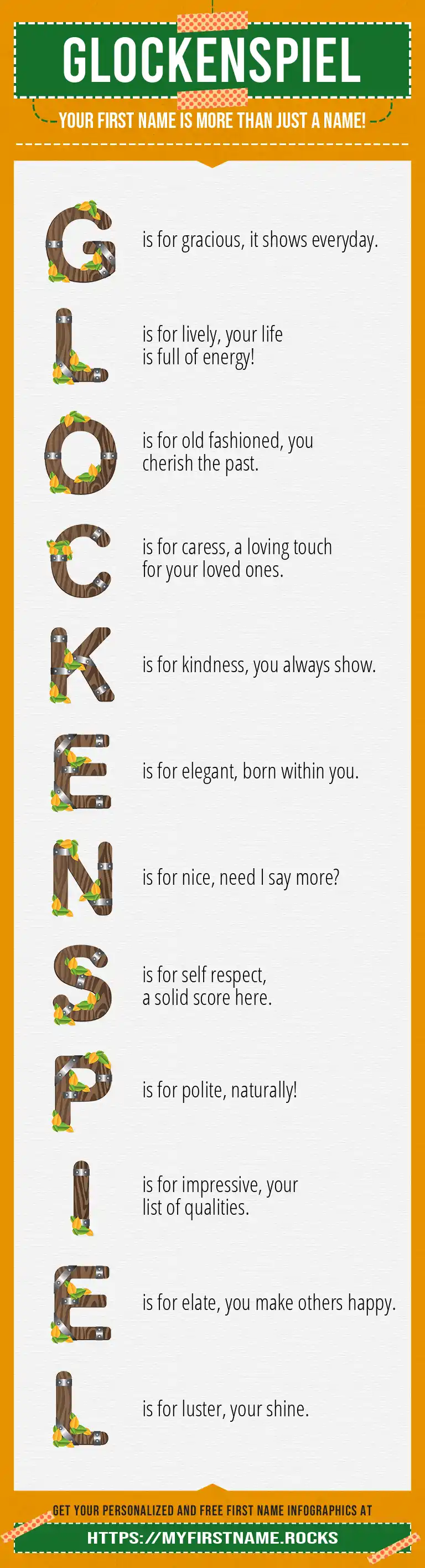 GLOCKENSPIEL

YOUR FIRST NAME IS MORE THAN JUST A NAME!

G is for gracious, it shows everyday.

L is for lively, your life is full of energy!

O is for old fashioned, you cherish the past.

C is for caress, a loving touch for your loved ones.

K is for kindness, you always show.

E is for elegant, born within you.

N is for nice, need I say more?

S is for self respect, a solid score here.

P is for polite, naturally!

I is for impressive, your list of qualities.

E is for elate, you make others happy.

L is for luster, your shine.

GET YOUR PERSONALIZED AND FREE FIRST NAME INFOGRAPHICS AT

HTTPS://MYFIRSTNAME.ROCKS