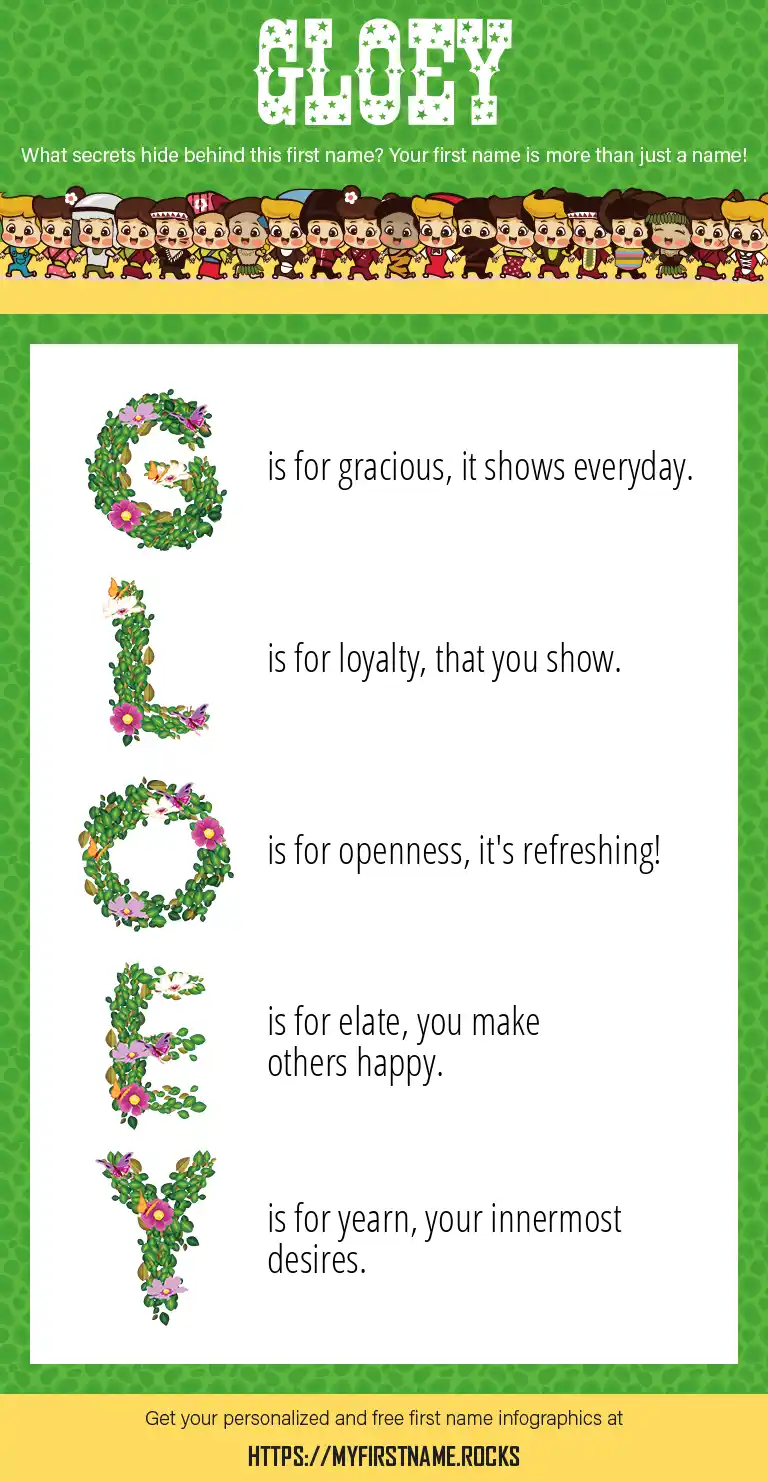 GLOEY

What secrets hide behind this first name? Your first name is more than just a name!

G is for gracious, it shows everyday.

L is for loyalty, that you show.

O is for openness, it's refreshing!

E is for elate, you make others happy.

Y is for yearn, your innermost desires.

Get your personalized and free first name infographics at

HTTPS://MYFIRSTNAME.ROCKS