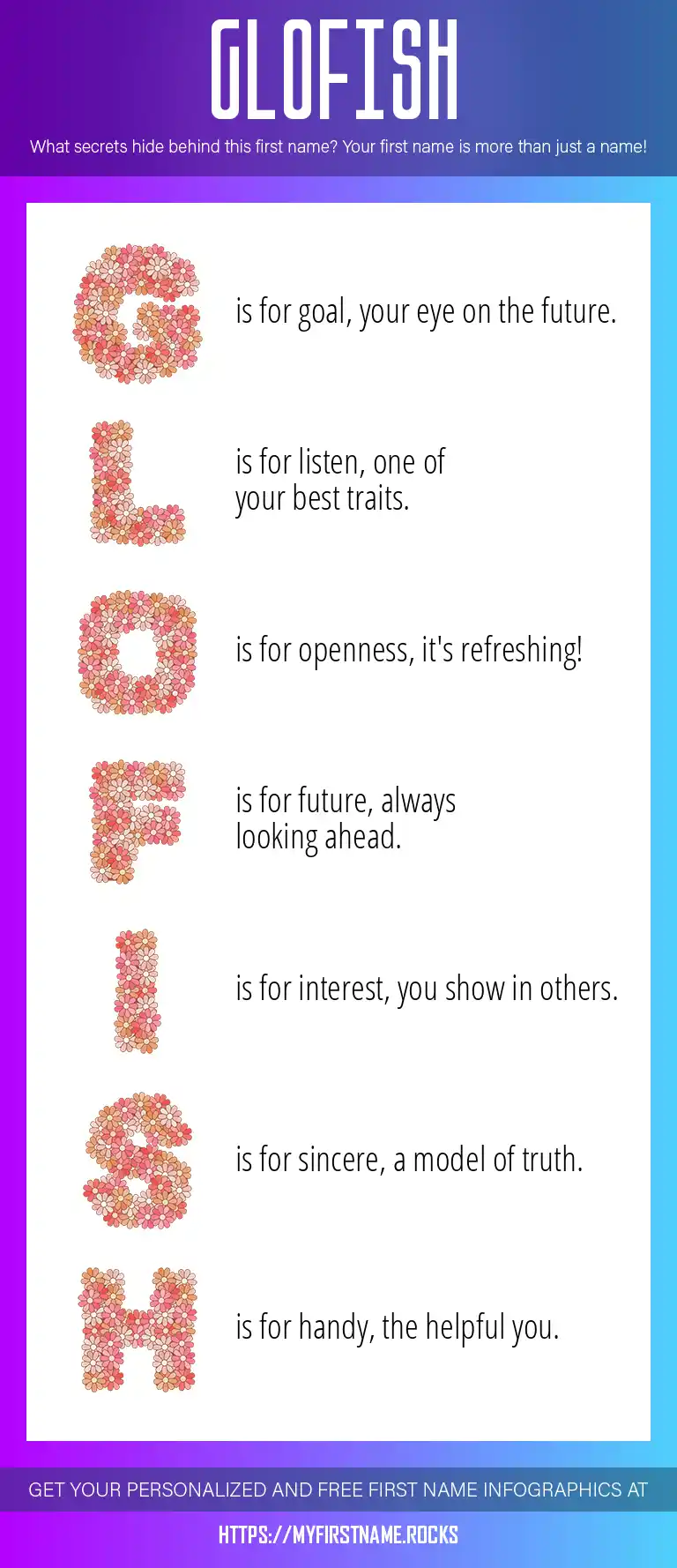 GLOFISH

What secrets hide behind this first name? Your first name is more than just a name!

G is for goal, your eye on the future.

L is for listen, one of your best traits.

O is for openness, it's refreshing!

F is for future, always looking ahead.

I is for interest, you show in others.

S is for sincere, a model of truth.

H is for handy, the helpful you.

GET YOUR PERSONALIZED AND FREE FIRST NAME INFOGRAPHICS AT

HTTPS://MYFIRSTNAME.ROCKS