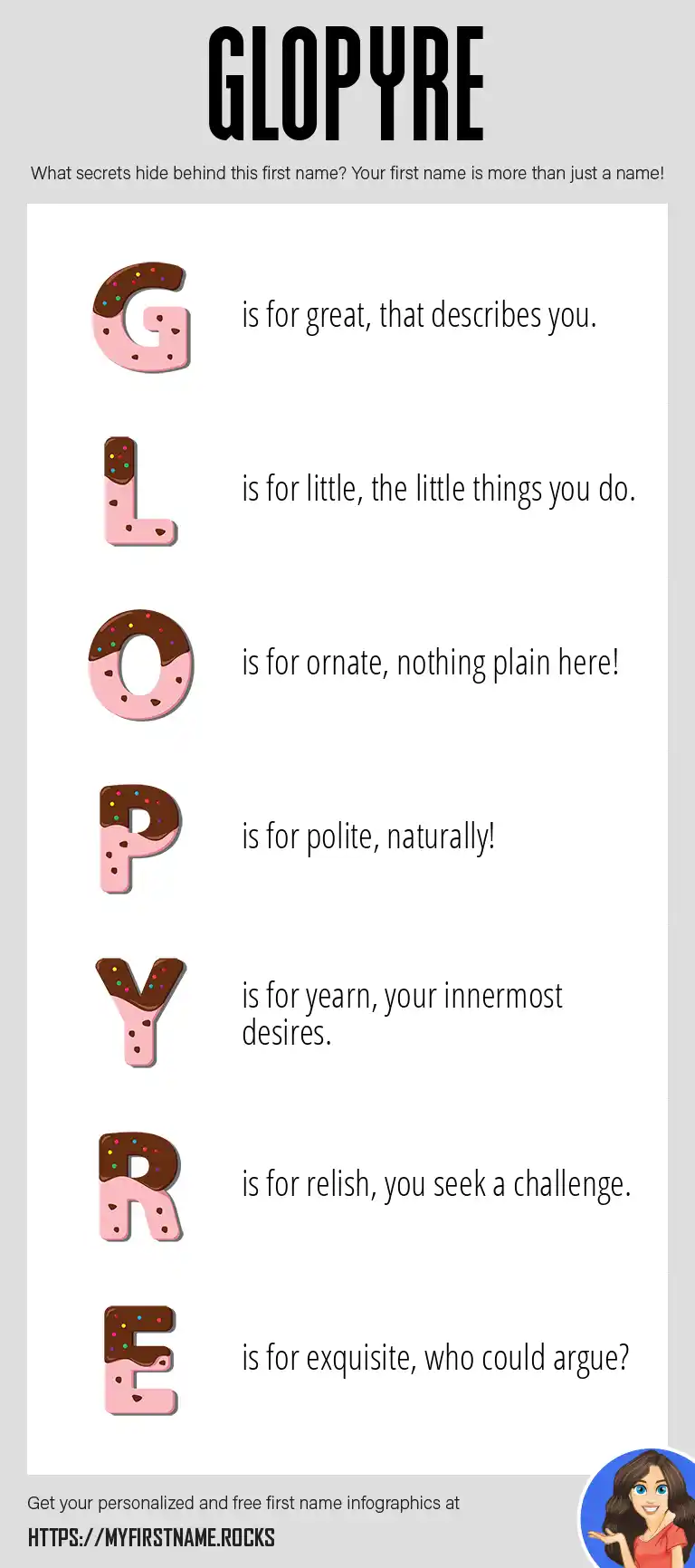 GLOPYRE

What secrets hide behind this first name? Your first name is more than just a name!

G is for great, that describes you.

L is for little, the little things you do.

O is for ornate, nothing plain here!

P is for polite, naturally!

Y is for yearn, your innermost desires.

R is for relish, you seek a challenge.

E is for exquisite, who could argue?

Get your personalized and free first name infographics at

HTTPS://MYFIRSTNAME.ROCKS