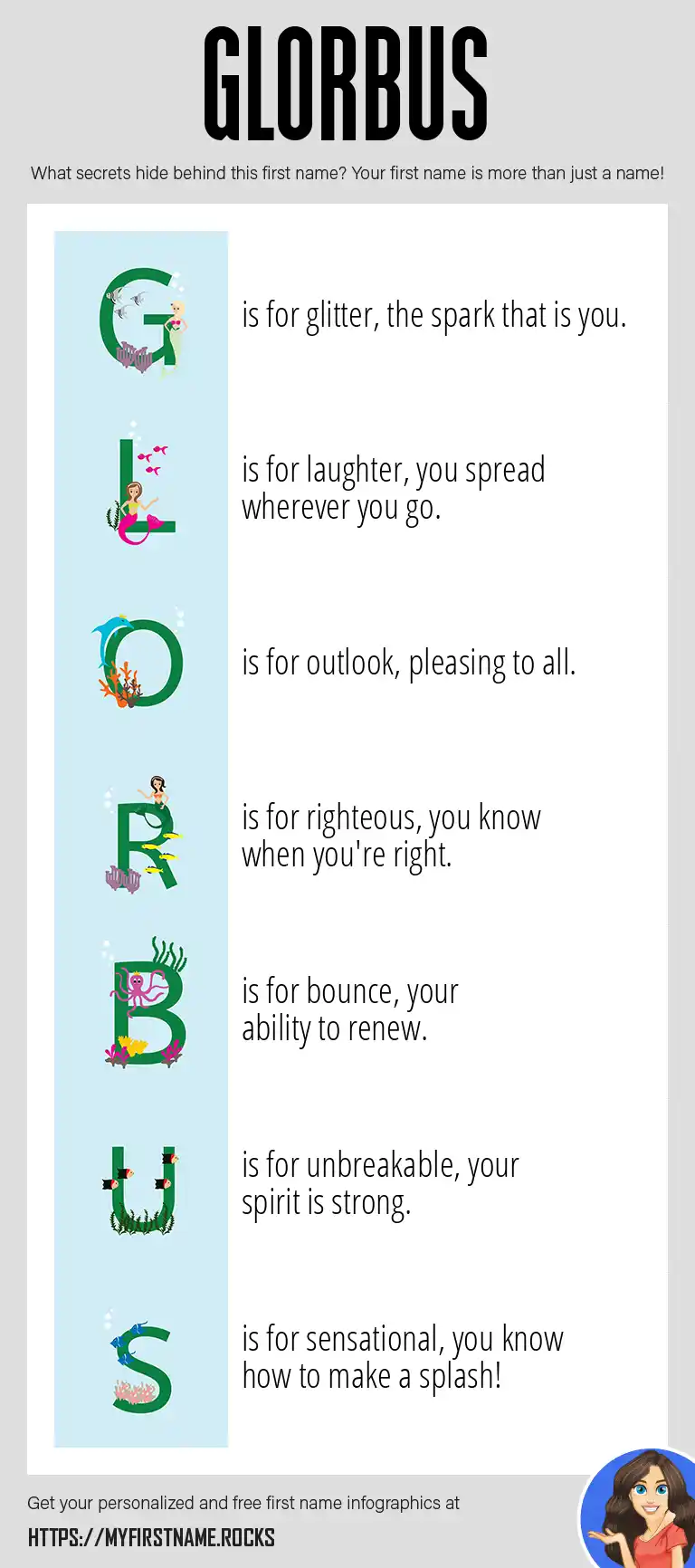 GLORBUS

What secrets hide behind this first name? Your first name is more than just a name!

G is for glitter, the spark that is you.

L is for laughter, you spread wherever you go.

O is for outlook, pleasing to all.

R is for righteous, you know when you're right.

B is for bounce, your ability to renew.

U is for unbreakable, your spirit is strong.

S is for sensational, you know how to make a splash!

Get your personalized and free first name infographics at

HTTPS://MYFIRSTNAME.ROCKS