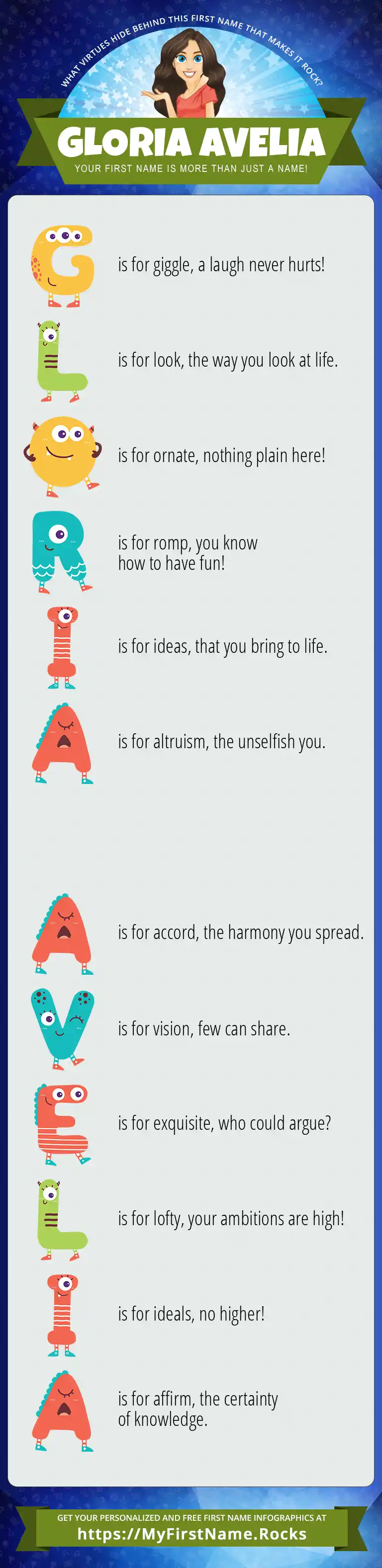 WHAT VIRTUES HIDE BEHIND THIS FIRST NAME THAT MAKES IT ROCK?

GLORIA AVELIA

YOUR FIRST NAME IS MORE THAN JUST A NAME!

G is for giggle, a laugh never hurts!

L is for look, the way you look at life.

O is for ornate, nothing plain here!

R is for romp, you know how to have fun!

I is for ideas, that you bring to life.

A is for altruism, the unselfish you.

A is for accord, the harmony you spread.

V is for vision, few can share.

E is for exquisite, who could argue?

L is for lofty, your ambitions are high!

I is for ideals, no higher!

A is for affirm, the certainty of knowledge.

GET YOUR PERSONALIZED AND FREE FIRST NAME INFOGRAPHICS AT
https://MyFirstName.Rocks