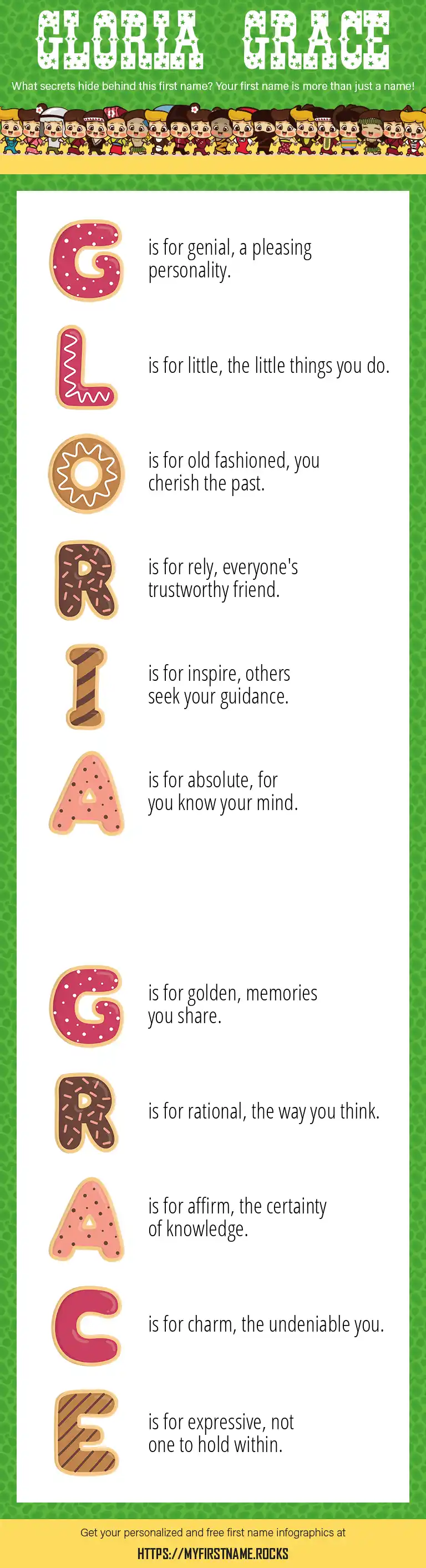 GLORIA GRACE

What secrets hide behind this first name? Your first name is more than just a name!

G is for genial, a pleasing personality.

L is for little, the little things you do.

O is for old fashioned, you cherish the past.

R is for rely, everyone's trustworthy friend.

I is for inspire, others seek your guidance.

A is for absolute, for you know your mind.

G is for golden, memories you share.

R is for rational, the way you think.

A is for affirm, the certainty of knowledge.

C is for charm, the undeniable you.

E is for expressive, not one to hold within.

Get your personalized and free first name infographics at

HTTPS://MYFIRSTNAME.ROCKS