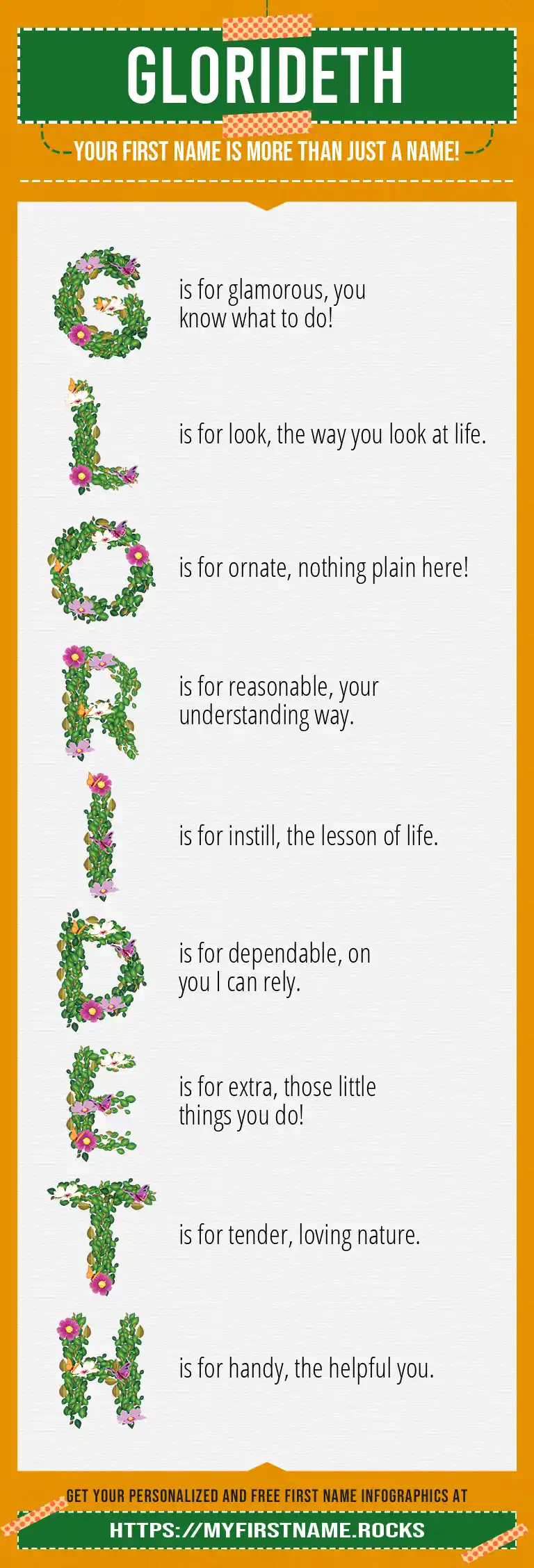 GLORIDETH

YOUR FIRST NAME IS MORE THAN JUST A NAME!

G is for glamorous, you know what to do!

L is for look, the way you look at life.

O is for ornate, nothing plain here!

R is for reasonable, your understanding way.

I is for instill, the lesson of life.

D is for dependable, on you I can rely.

E is for extra, those little things you do!

T is for tender, loving nature.

H is for handy, the helpful you.

GET YOUR PERSONALIZED AND FREE FIRST NAME INFOGRAPHICS AT

HTTPS://MYFIRSTNAME.ROCKS