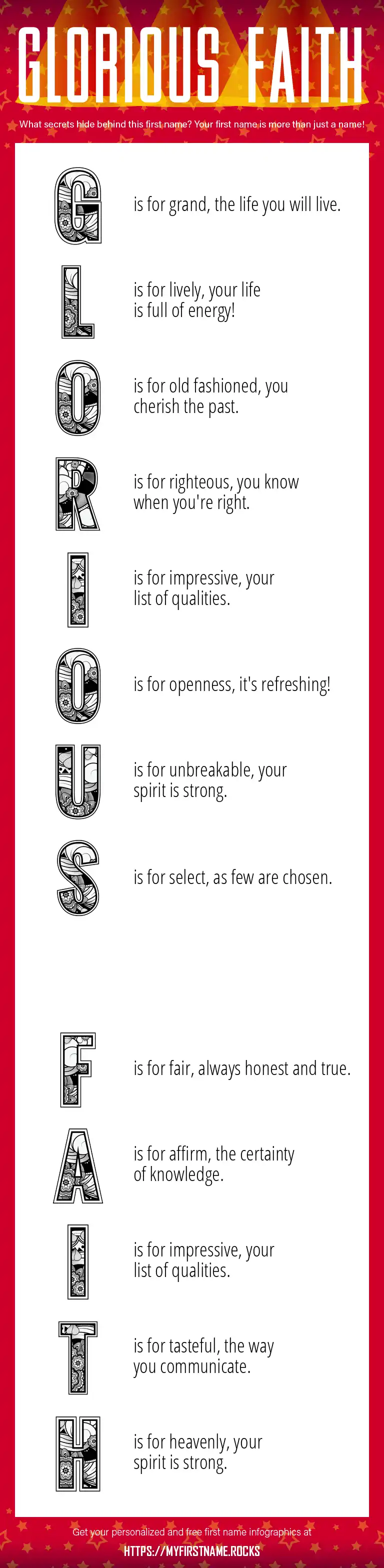 GLORIOUS FAITH

What secrets hide behind this first name? Your first name is more than just a name!

G is for grand, the life you will live.

L is for lively, your life is full of energy!

O is for old fashioned, you cherish the past.

R is for righteous, you know when you're right.

I is for impressive, your list of qualities.

O is for openness, it's refreshing!

U is for unbreakable, your spirit is strong.

S is for select, as few are chosen.

F is for fair, always honest and true.

A is for affirm, the certainty of knowledge.

I is for impressive, your list of qualities.

T is for tasteful, the way you communicate.

H is for heavenly, your spirit is strong.

Get your personalized and free first name infographics at

HTTPS://MYFIRSTNAME.ROCKS