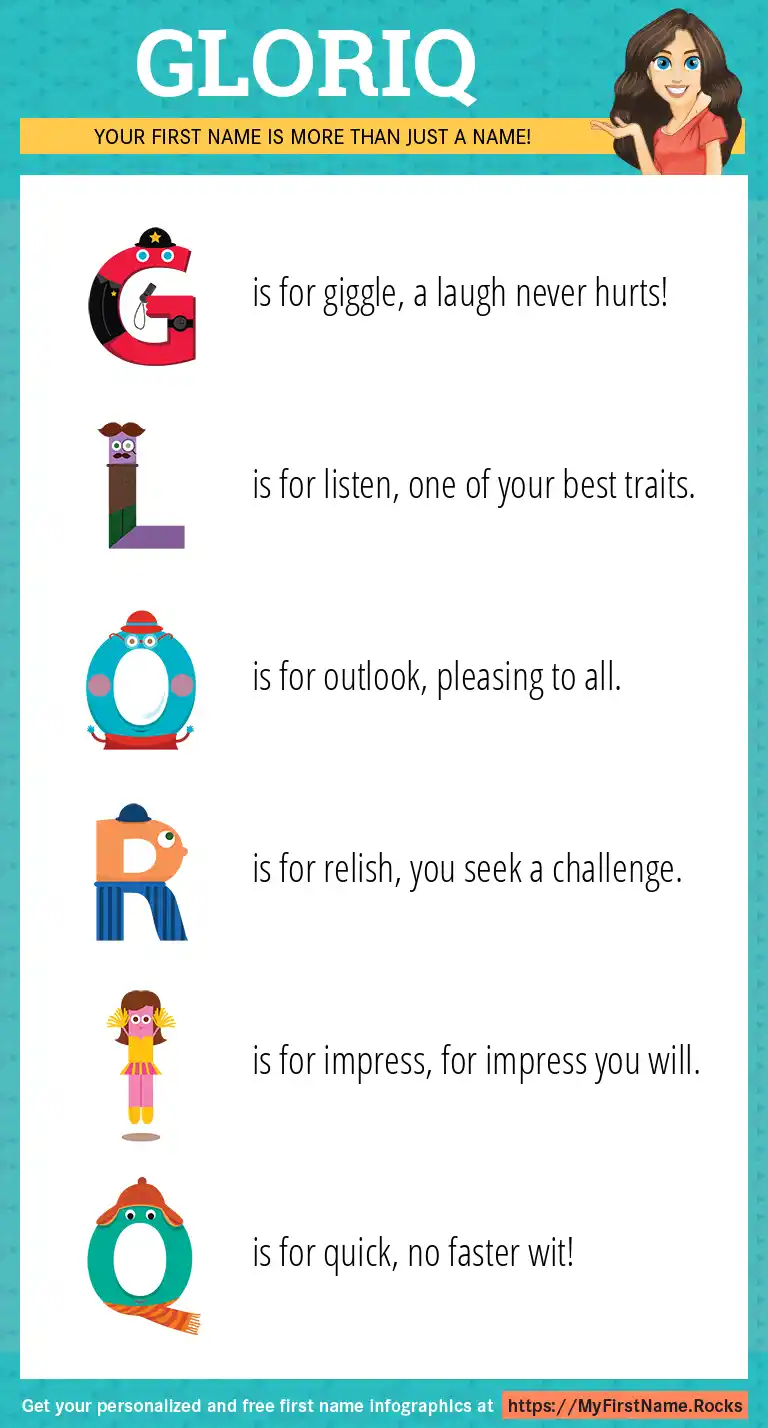 GLORIQ

YOUR FIRST NAME IS MORE THAN JUST A NAME!

G is for giggle, a laugh never hurts!

L is for listen, one of your best traits.

O is for outlook, pleasing to all.

R is for relish, you seek a challenge.

I is for impress, for impress you will.

Q is for quick, no faster wit!

Get your personalized and free first name infographics at https://MyFirstName.Rocks